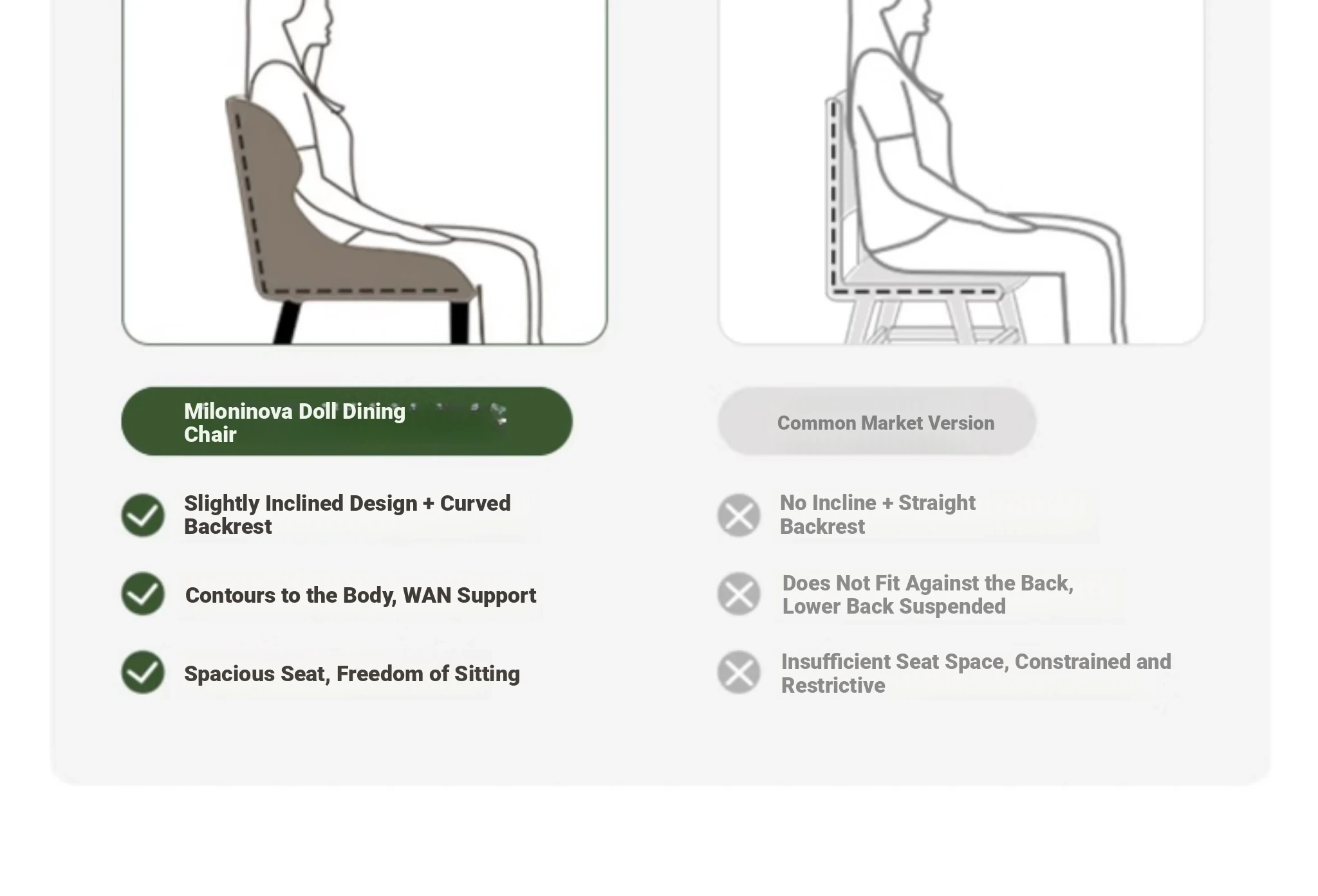 Miloninova Doll Dining Chair

Slightly Inclined Design + Curved Backrest

Contours to the Body, WAN Support

Spacious Seat, Freedom of Sitting

Common Market Version

No Incline + Straight Backrest

Does Not Fit Against the Back, Lower Back Suspended

Insufficient Seat Space, Constrained and Restrictive