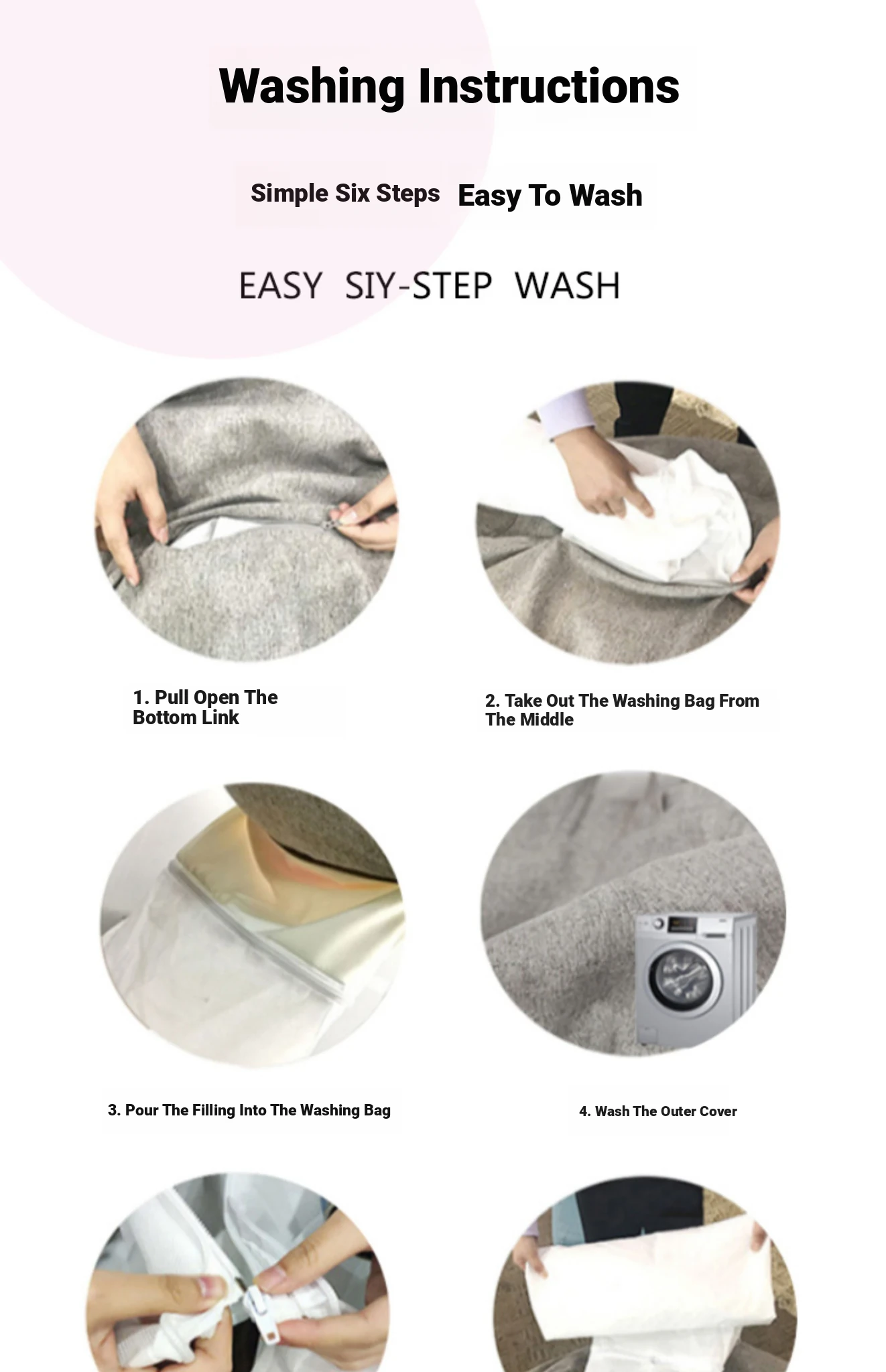 Washing Instructions

Simple Six Steps Easy To Wash

EASY SIY-STEP WASH

1. Pull Open The Bottom Link

2. Take Out The Washing Bag From The Middle

3. Pour The Filling Into The Washing Bag

4. Wash The Outer Cover