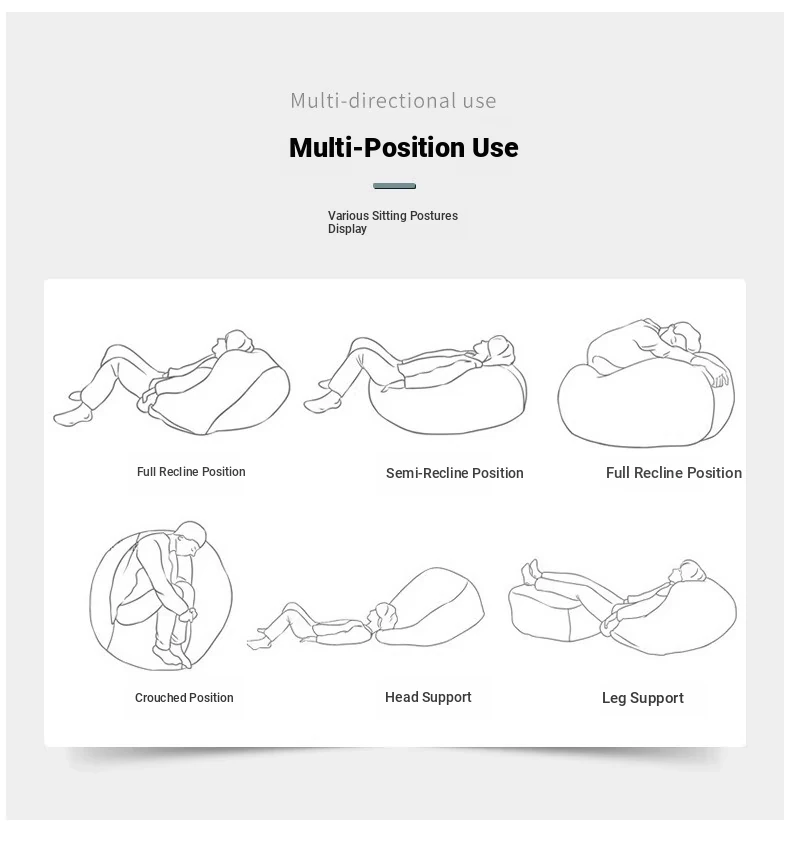 Multi-directional use

Multi-Position Use

Various Sitting Postures Display

Full Recline Position

Semi-Recline Position

Full Recline Position

Crouched Position

Head Support

Leg Support