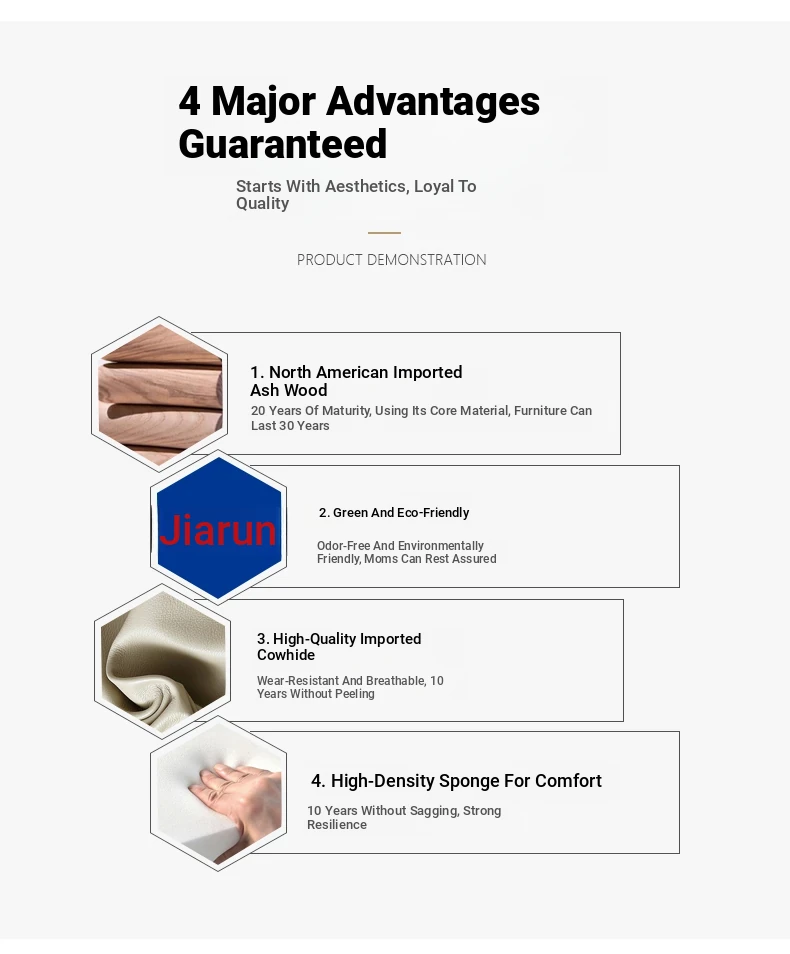 4 Major Advantages Guaranteed

Starts With Aesthetics, Loyal To Quality

PRODUCT DEMONSTRATION

1. North American Imported Ash Wood

20 Years Of Maturity, Using Its Core Material, Furniture Can Last 30 Years

Jiarun

2. Green And Eco-Friendly

Odor-Free And Environmentally Friendly, Moms Can Rest Assured

3. High-Quality Imported Cowhide

Wear-Resistant And Breathable, 10 Years Without Peeling

4. High-Density Sponge For Comfort

10 Years Without Sagging, Strong Resilience