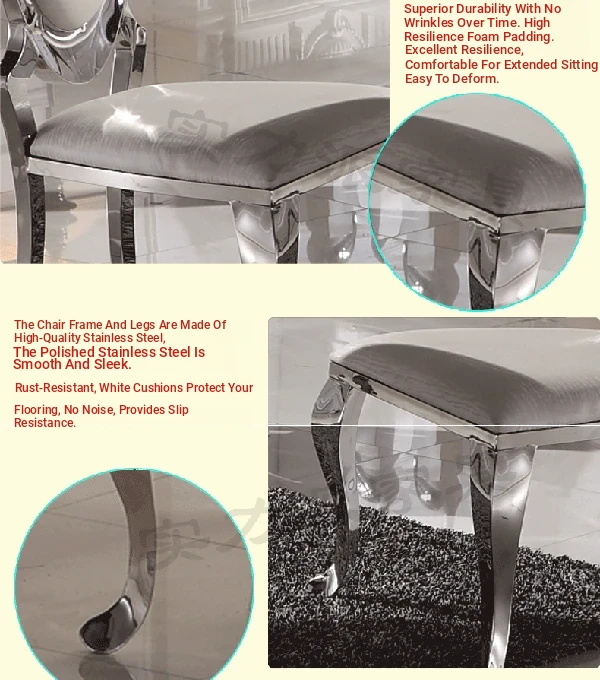 Superior Durability With No Wrinkles Over Time. High Resilience Foam Padding. Excellent Resilience, Comfortable For Extended Sitting Easy To Deform.

The Chair Frame And Legs Are Made Of High-Quality Stainless Steel, The Polished Stainless Steel Is Smooth And Sleek.

Rust-Resistant, White Cushions Protect Your

Flooring, No Noise, Provides Slip Resistance.