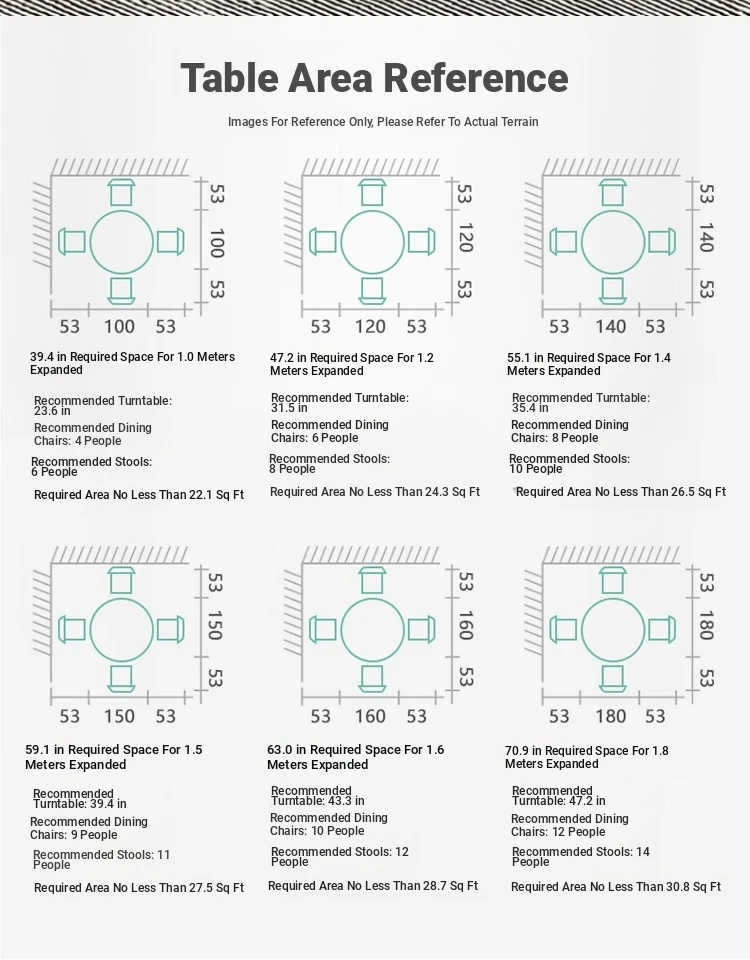 Table Area Reference

Images For Reference Only, Please Refer To Actual Terrain

53
100
53
53 100 53

39.4 in Required Space For 1.0 Meters Expanded

Recommended Turntable: 23.6 in

Recommended Dining Chairs: 4 People

Recommended Stools: 6 People

Required Area No Less Than 22.1 Sq Ft

53
120
53
53 120 53

47.2 in Required Space For 1.2 Meters Expanded

Recommended Turntable: 31.5 in

Recommended Dining Chairs: 6 People

Recommended Stools: 8 People

Required Area No Less Than 24.3 Sq Ft

53
140
53
53 140 53

55.1 in Required Space For 1.4 Meters Expanded

Recommended Turntable: 35.4 in

Recommended Dining Chairs: 8 People

Recommended Stools: 10 People

Required Area No Less Than 26.5 Sq Ft

53
150
53
53 150 53

59.1 in Required Space For 1.5 Meters Expanded

Recommended Turntable: 39.4 in

Recommended Dining Chairs: 9 People

Recommended Stools: 11 People

Required Area No Less Than 27.5 Sq Ft

53
160
53
53 160 53

63.0 in Required Space For 1.6 Meters Expanded

Recommended Turntable: 43.3 in

Recommended Dining Chairs: 10 People

Recommended Stools: 12 People

Required Area No Less Than 28.7 Sq Ft

53
180
53
53 180 53

70.9 in Required Space For 1.8 Meters Expanded

Recommended Turntable: 47.2 in

Recommended Dining Chairs: 12 People

Recommended Stools: 14 People

Required Area No Less Than 30.8 Sq Ft