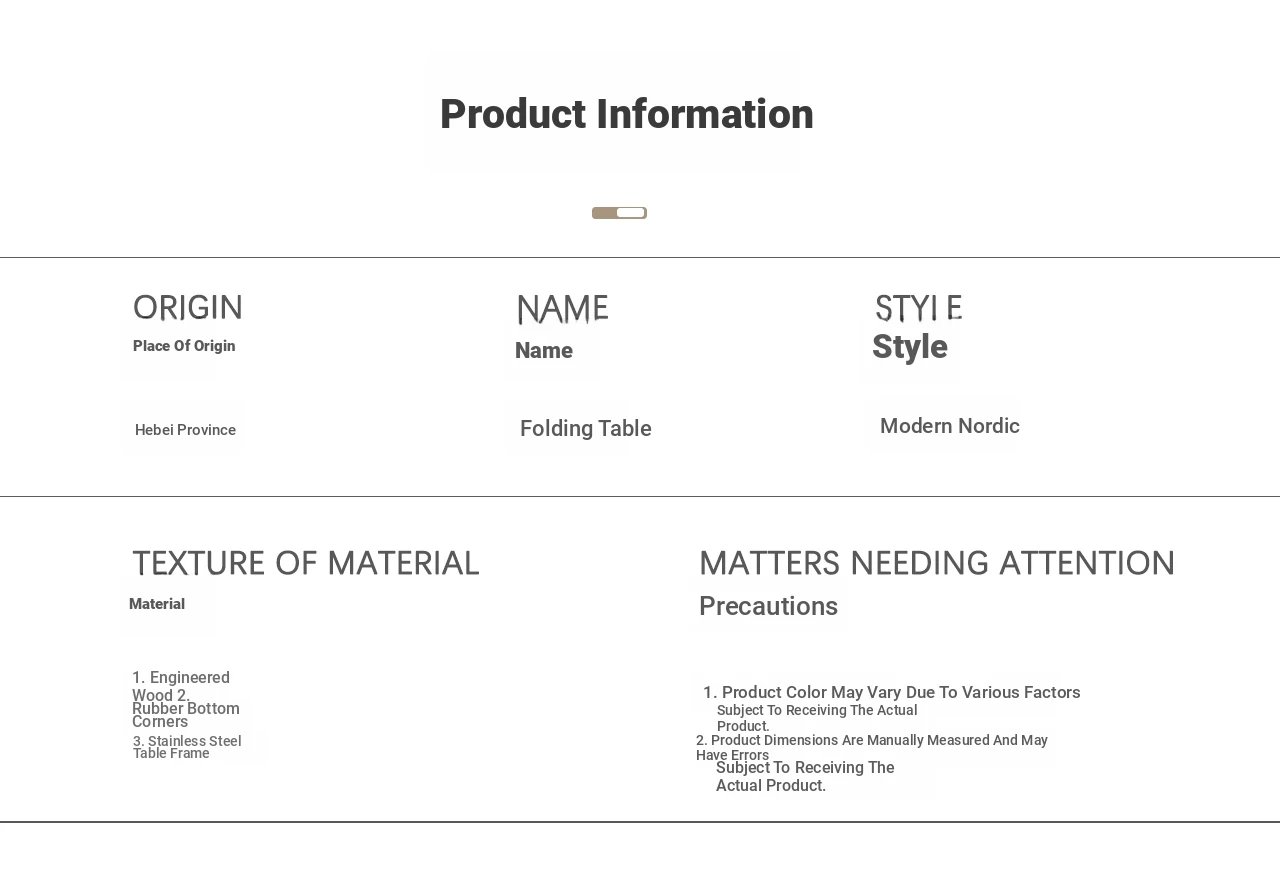 Product Information

ORIGIN
Place Of Origin

Hebei Province

NAME
Name

Folding Table

STYLE
Style

Modern Nordic

TEXTURE OF MATERIAL
Material

1. Engineered Wood 2. Rubber Bottom Corners
3. Stainless Steel Table Frame

MATTERS NEEDING ATTENTION
Precautions

1. Product Color May Vary Due To Various Factors
Subject To Receiving The Actual Product.
2. Product Dimensions Are Manually Measured And May Have Errors
Subject To Receiving The Actual Product.