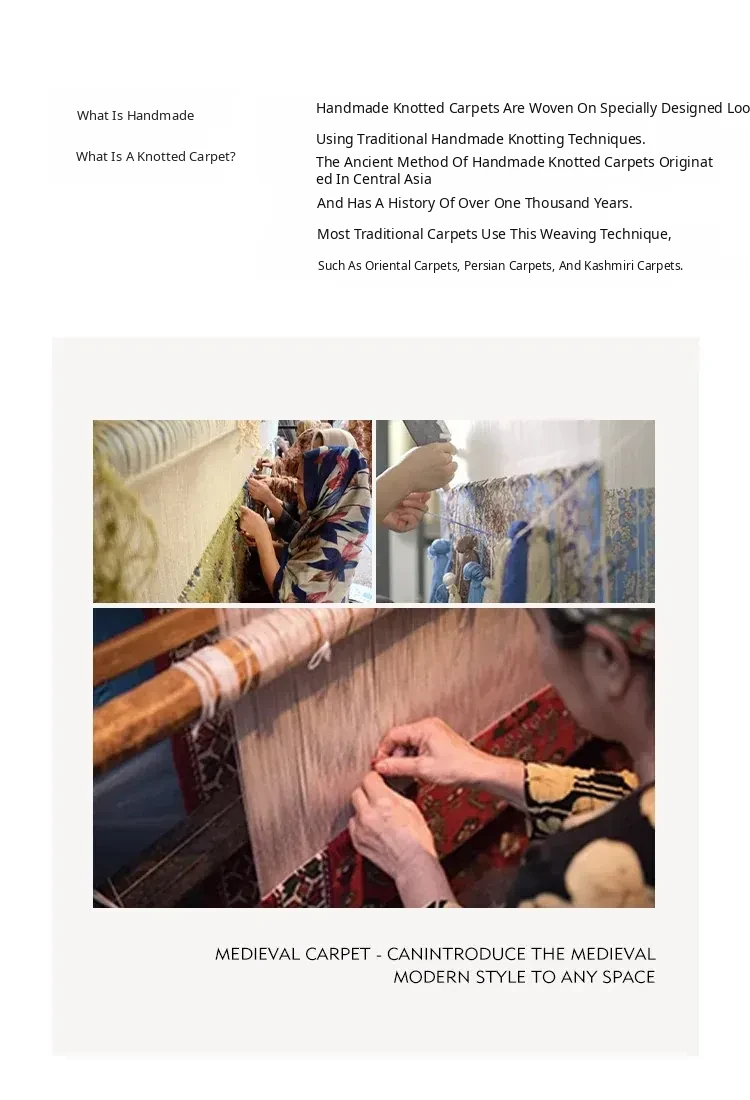 What Is Handmade

What Is A Knotted Carpet?

Handmade Knotted Carpets Are Woven On Specially Designed Loo

Using Traditional Handmade Knotting Techniques.

The Ancient Method Of Handmade Knotted Carpets Originat ed In Central Asia

And Has A History Of Over One Thousand Years.

Most Traditional Carpets Use This Weaving Technique,

Such As Oriental Carpets, Persian Carpets, And Kashmiri Carpets.

MEDIEVAL CARPET - CANINTRODUCE THE MEDIEVAL MODERN STYLE TO ANY SPACE