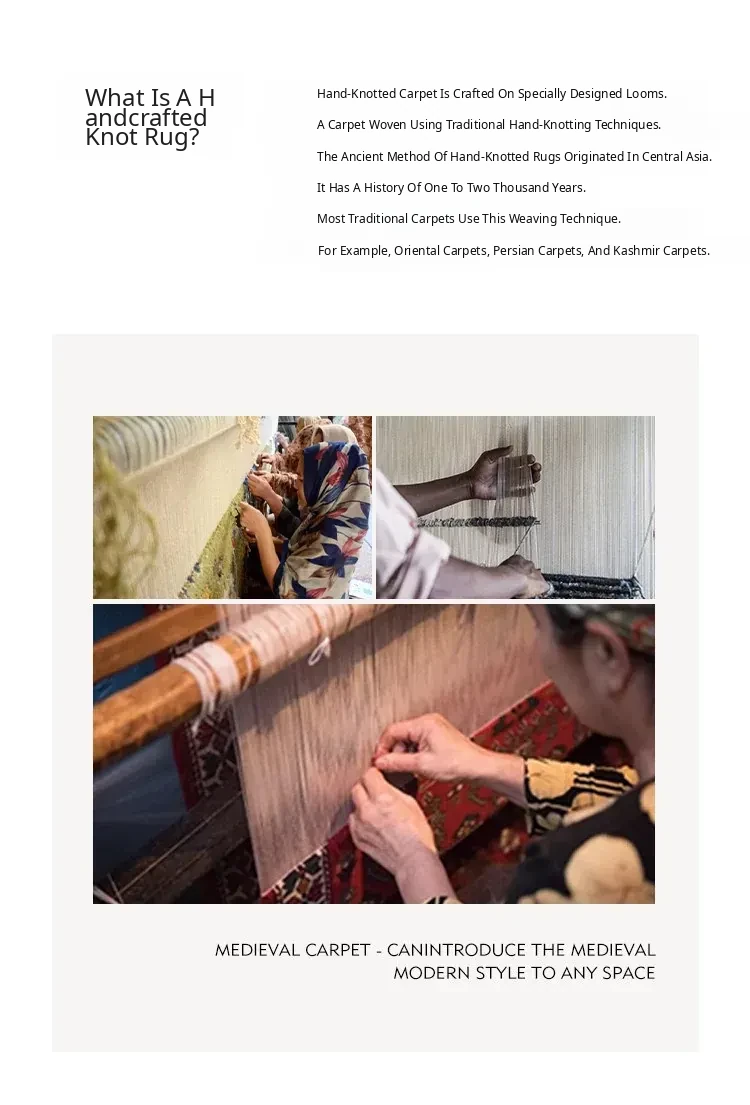 What Is A H andcrafted Knot Rug?

Hand-Knotted Carpet Is Crafted On Specially Designed Looms.

A Carpet Woven Using Traditional Hand-Knotting Techniques.

The Ancient Method Of Hand-Knotted Rugs Originated In Central Asia.

It Has A History Of One To Two Thousand Years.

Most Traditional Carpets Use This Weaving Technique.

For Example, Oriental Carpets, Persian Carpets, And Kashmir Carpets.

MEDIEVAL CARPET - CANINTRODUCE THE MEDIEVAL MODERN STYLE TO ANY SPACE