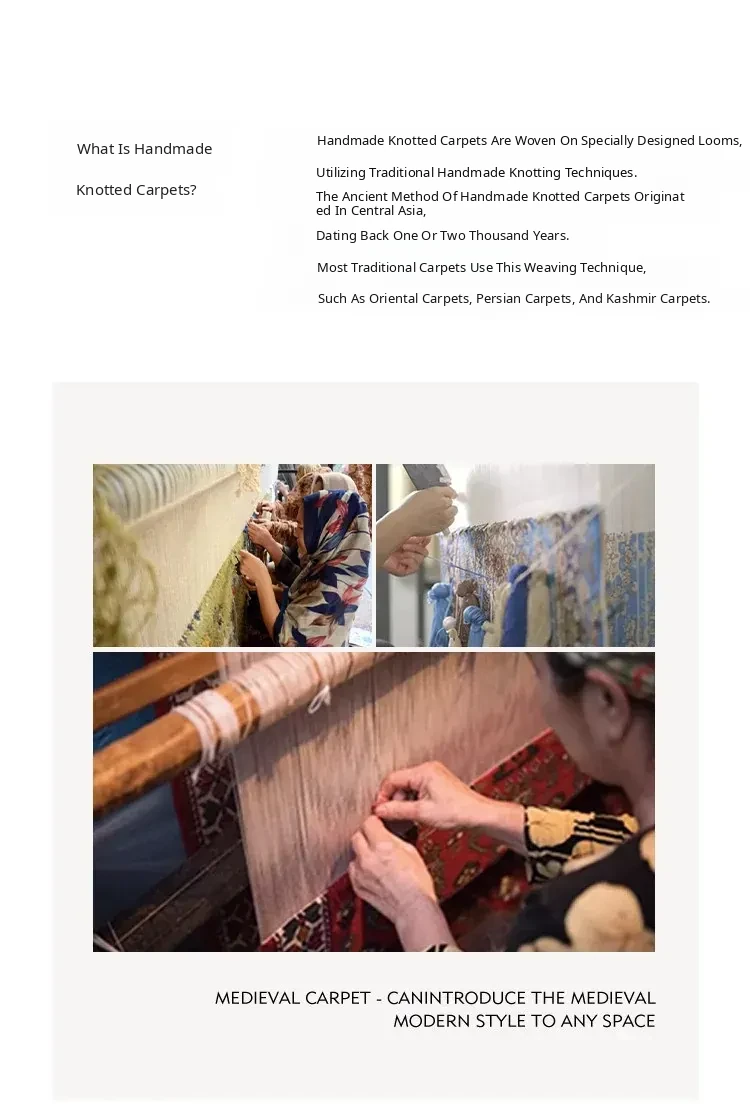 What Is Handmade Knotted Carpets?

Handmade Knotted Carpets Are Woven On Specially Designed Looms,

Utilizing Traditional Handmade Knotting Techniques.

The Ancient Method Of Handmade Knotted Carpets Originated In Central Asia,

Dating Back One Or Two Thousand Years.

Most Traditional Carpets Use This Weaving Technique,

Such As Oriental Carpets, Persian Carpets, And Kashmir Carpets.

MEDIEVAL CARPET - CANINTRODUCE THE MEDIEVAL MODERN STYLE TO ANY SPACE