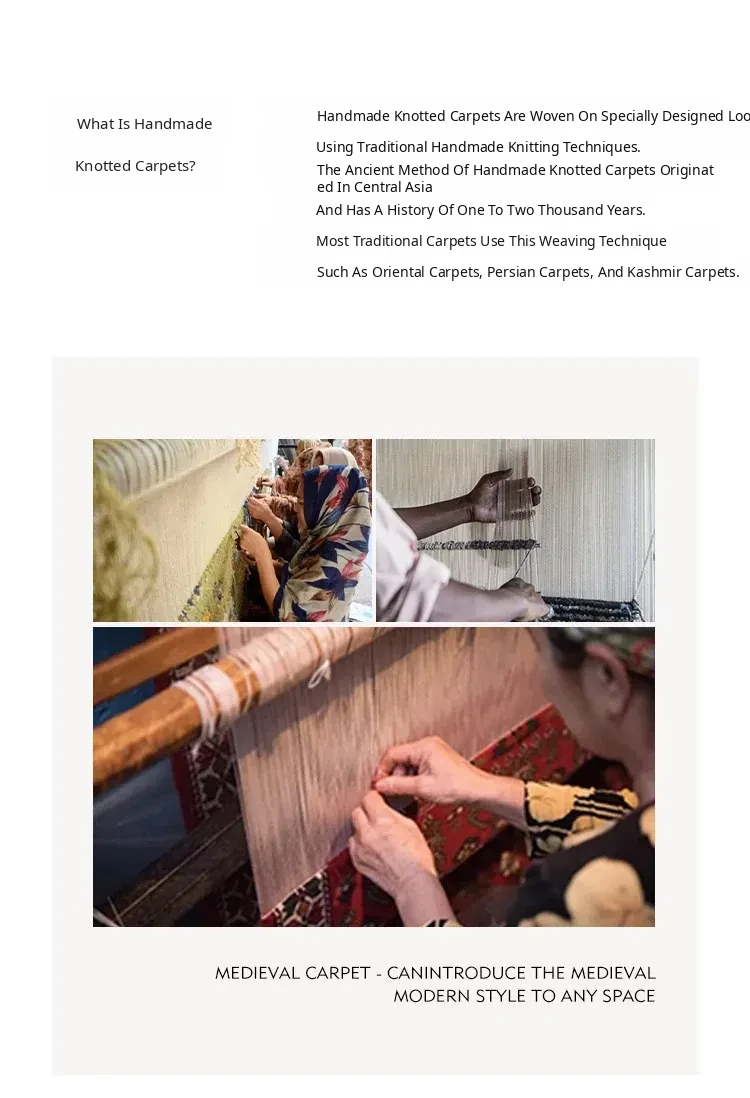 What Is Handmade

Knotted Carpets?

Handmade Knotted Carpets Are Woven On Specially Designed Loo

Using Traditional Handmade Knitting Techniques.

The Ancient Method Of Handmade Knotted Carpets Originated In Central Asia

And Has A History Of One To Two Thousand Years.

Most Traditional Carpets Use This Weaving Technique

Such As Oriental Carpets, Persian Carpets, And Kashmir Carpets.

MEDIEVAL CARPET - CANINTRODUCE THE MEDIEVAL MODERN STYLE TO ANY SPACE