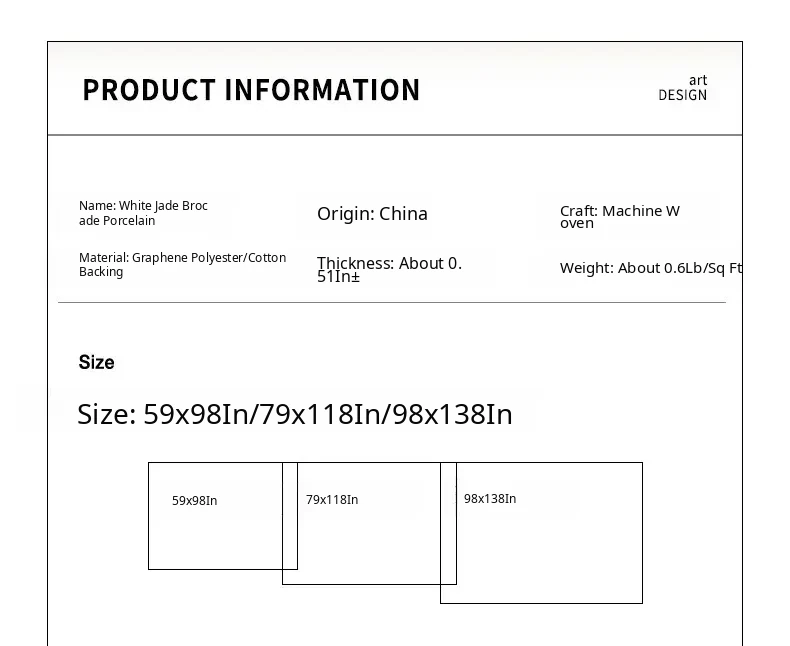 PRODUCT INFORMATION

art
DESIGN

Name: White Jade Brocade Porcelain

Origin: China

Craft: Machine Woven

Material: Graphene Polyester/Cotton Backing

Thickness: About 0.51In±

Weight: About 0.6Lb/Sq Ft

Size

Size: 59x98In/79x118In/98x138In

59x98In

79x118In

98x138In