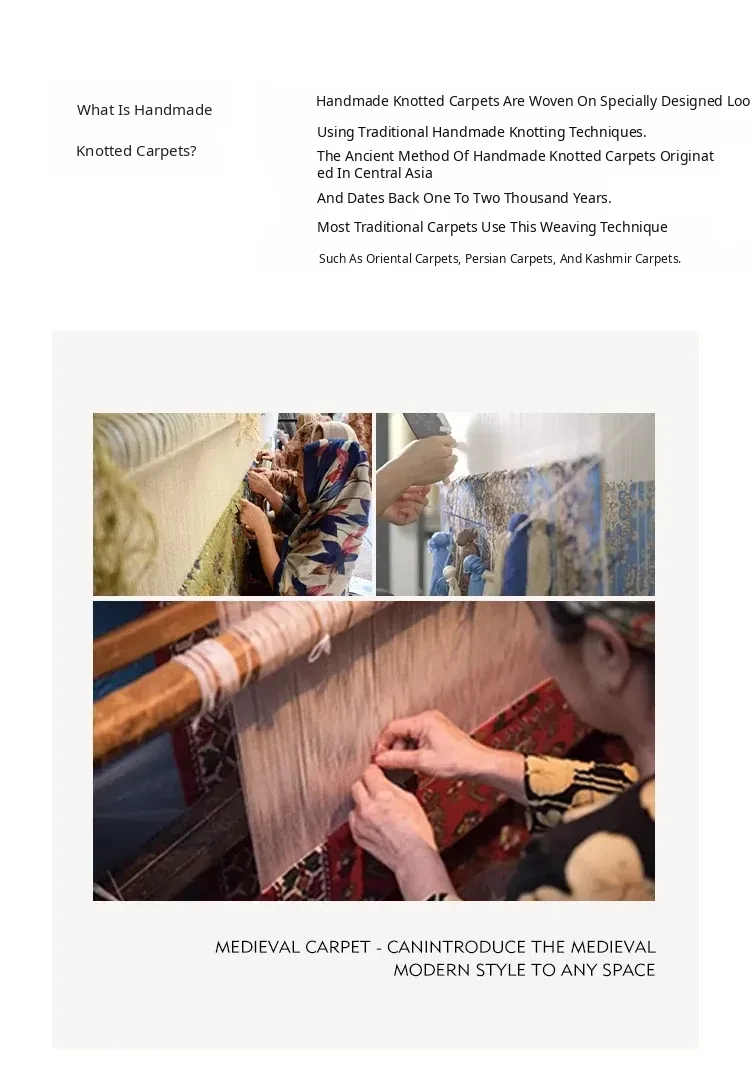 What Is Handmade

Knotted Carpets?

Handmade Knotted Carpets Are Woven On Specially Designed Loo

Using Traditional Handmade Knotting Techniques.

The Ancient Method Of Handmade Knotted Carpets Originated In Central Asia

And Dates Back One To Two Thousand Years.

Most Traditional Carpets Use This Weaving Technique

Such As Oriental Carpets, Persian Carpets, And Kashmir Carpets.

MEDIEVAL CARPET - CANINTRODUCE THE MEDIEVAL MODERN STYLE TO ANY SPACE