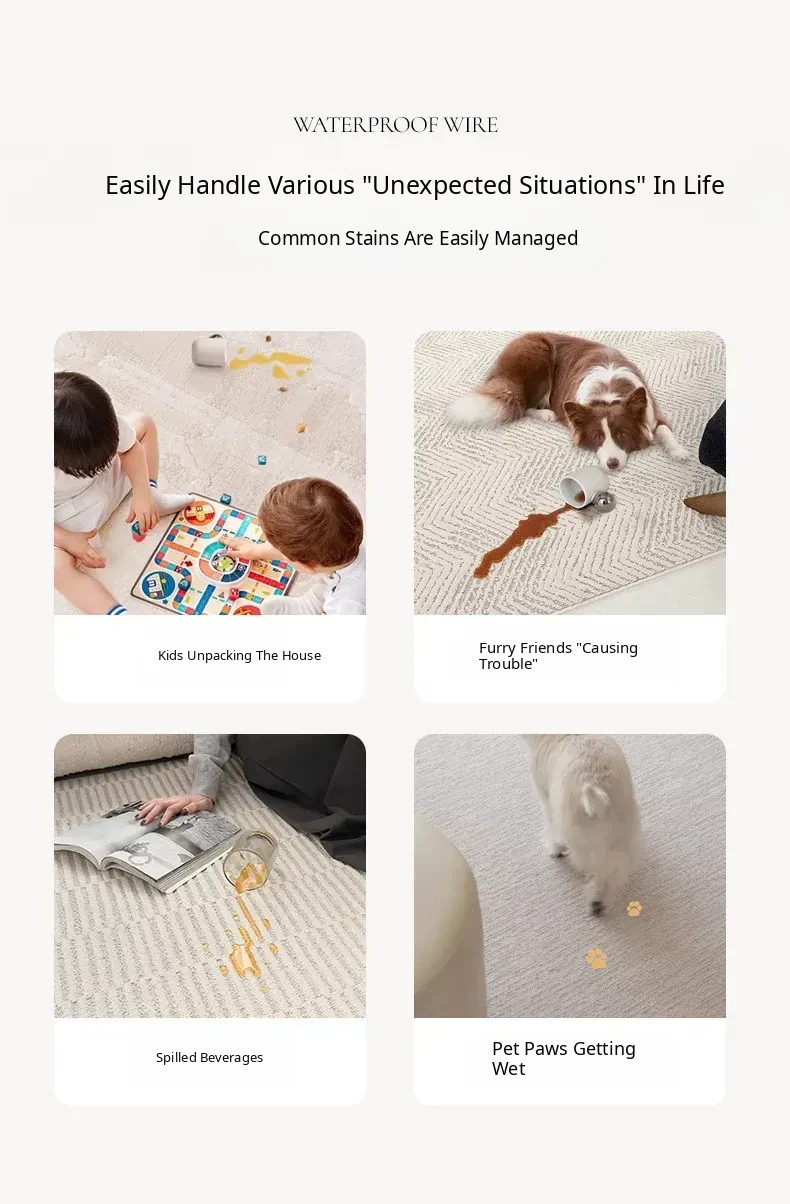 WATERPROOF WIRE

Easily Handle Various "Unexpected Situations" In Life

Common Stains Are Easily Managed

Kids Unpacking The House

Furry Friends "Causing Trouble"

Spilled Beverages

Pet Paws Getting Wet