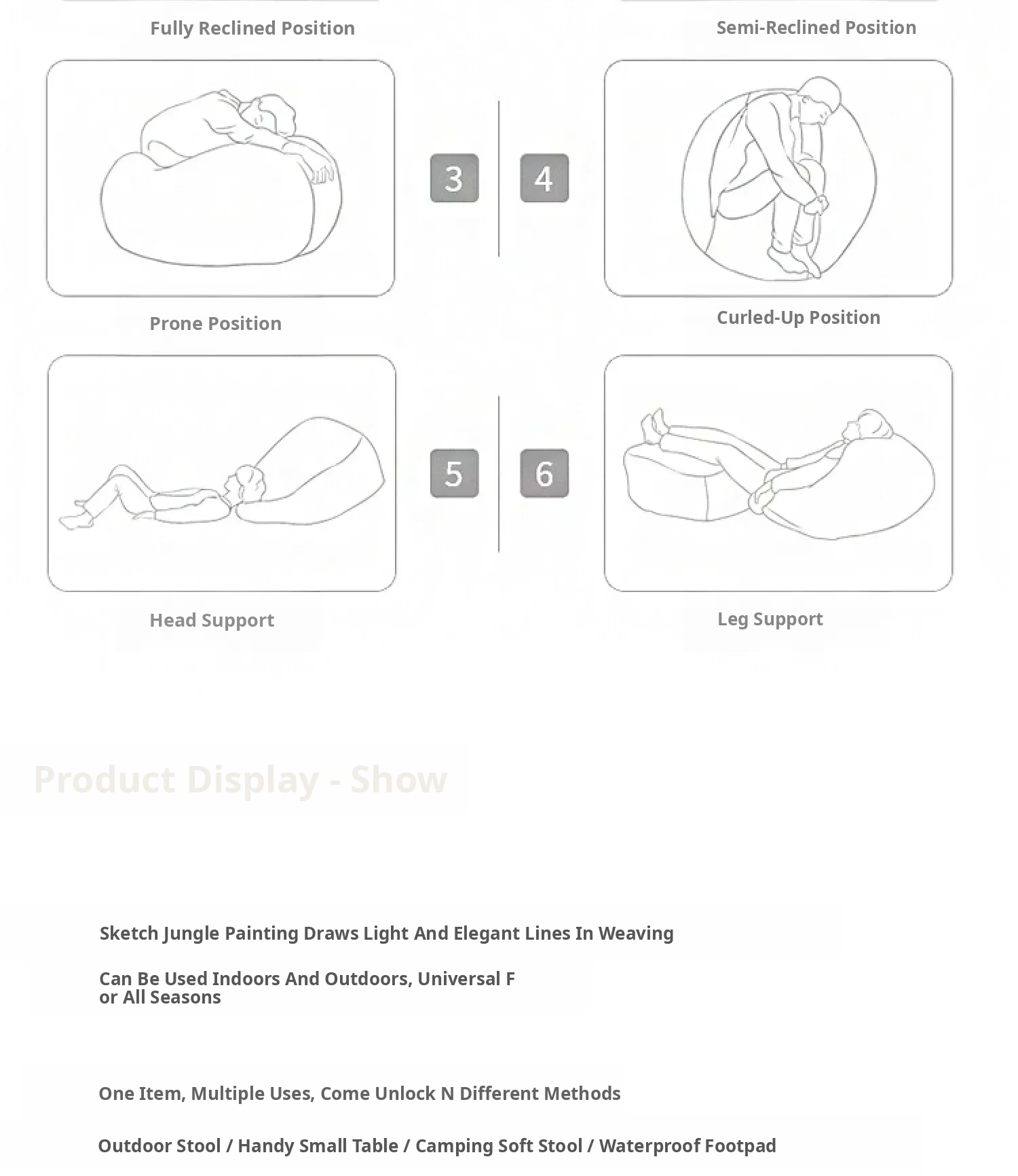 Fully Reclined Position

Semi-Reclined Position

3

4

Prone Position

Curled-Up Position

5

6

Head Support

Leg Support

Product Display - Show

Sketch Jungle Painting Draws Light And Elegant Lines In Weaving

Can Be Used Indoors And Outdoors, Universal F or All Seasons

One Item, Multiple Uses, Come Unlock N Different Methods

Outdoor Stool / Handy Small Table / Camping Soft Stool / Waterproof Footpad