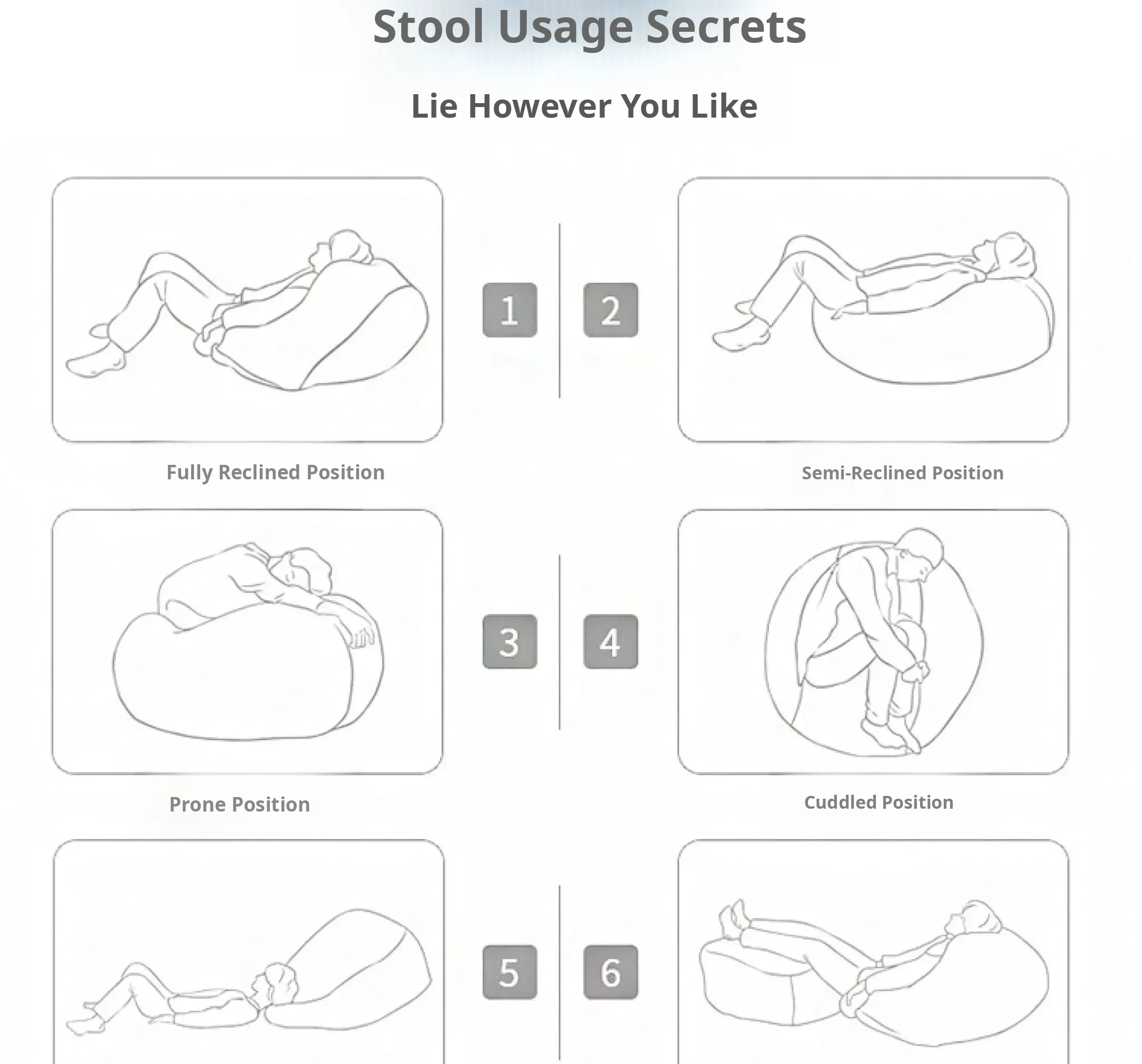 Stool Usage Secrets

Lie However You Like

1

2

Fully Reclined Position

Semi-Reclined Position

3

4

Prone Position

Cuddled Position

5

6