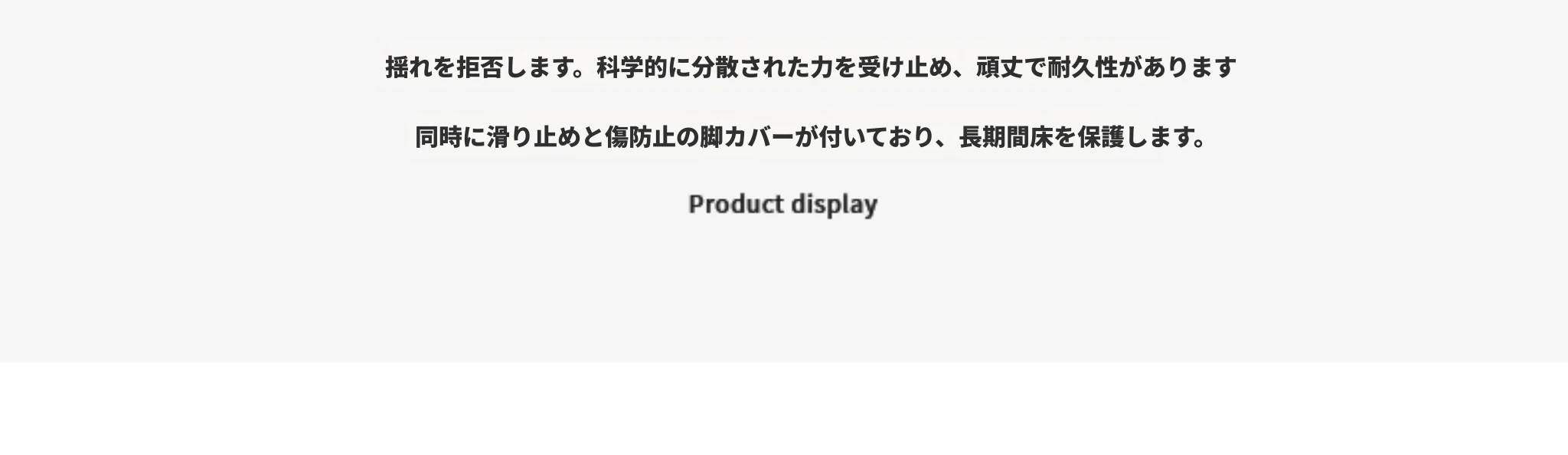 揺れを拒否します。科学的に分散された力を受け止め、頑丈で耐久性があります

同時に滑り止めと傷防止の脚カバーが付いており、長期間床を保護します。

Product display