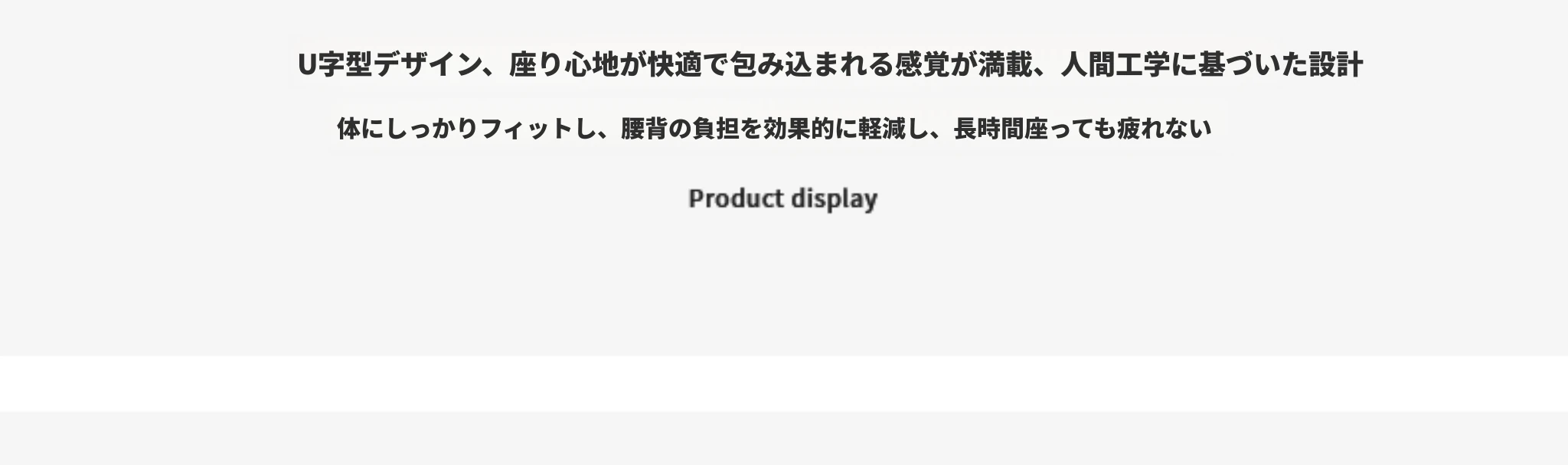 U字型デザイン、座り心地が快適で包み込まれる感覚が満載、人間工学に基づいた設計

体にしっかりフィットし、腰背の負担を効果的に軽減し、長時間座っても疲れない

Product display