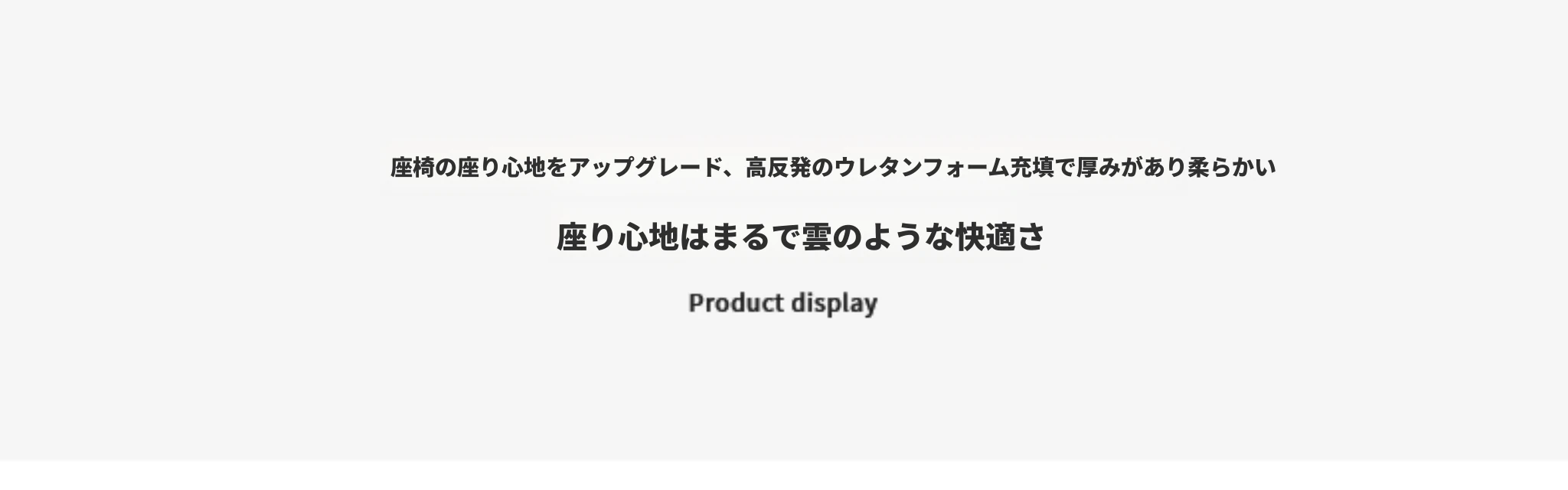 座椅の座り心地をアップグレード、高反発のウレタンフォーム充填で厚みがあり柔らかい

座り心地はまるで雲のような快適さ

Product display