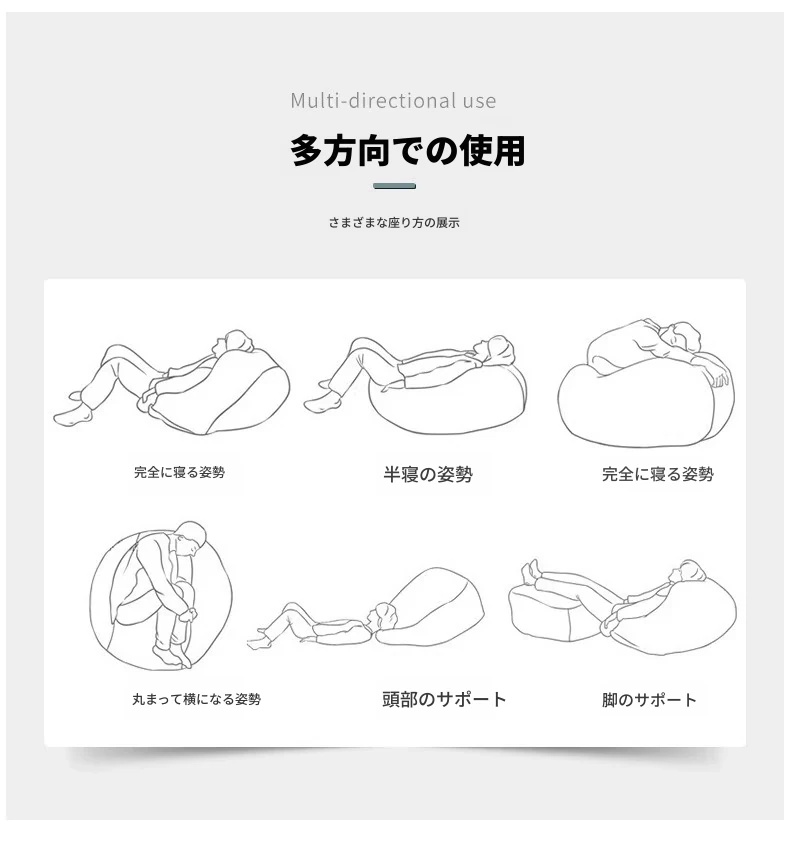 Multi-directional use

多方向での使用

さまざまな座り方の展示

完全に寝る姿勢

半寝の姿勢

完全に寝る姿勢

丸まって横になる姿勢

頭部のサポート

脚のサポート