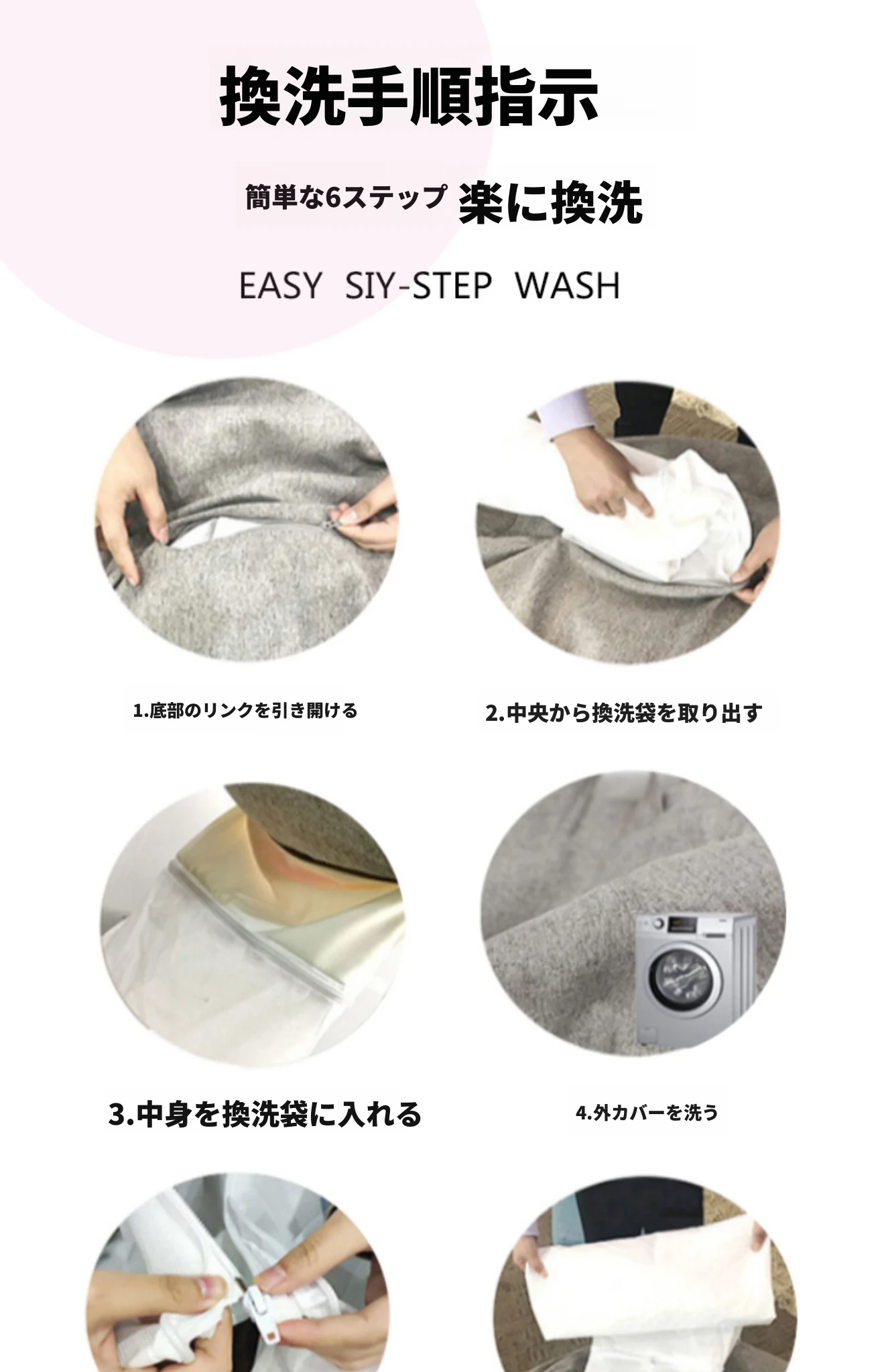 換洗手順指示

簡単な6ステップ 楽に換洗

EASY SIY-STEP WASH

1.底部のリンクを引き開ける

2.中央から換洗袋を取り出す

3.中身を換洗袋に入れる

4.外カバーを洗う