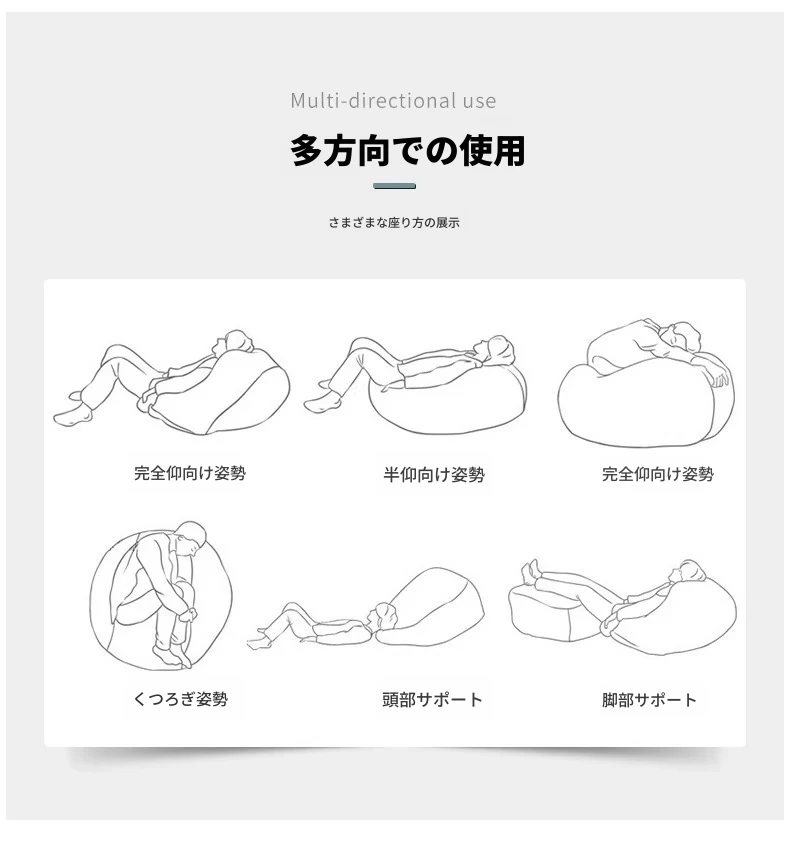 Multi-directional use

多方向での使用

さまざまな座り方の展示

完全仰向け姿勢

半仰向け姿勢

完全仰向け姿勢

くつろぎ姿勢

頭部サポート

脚部サポート