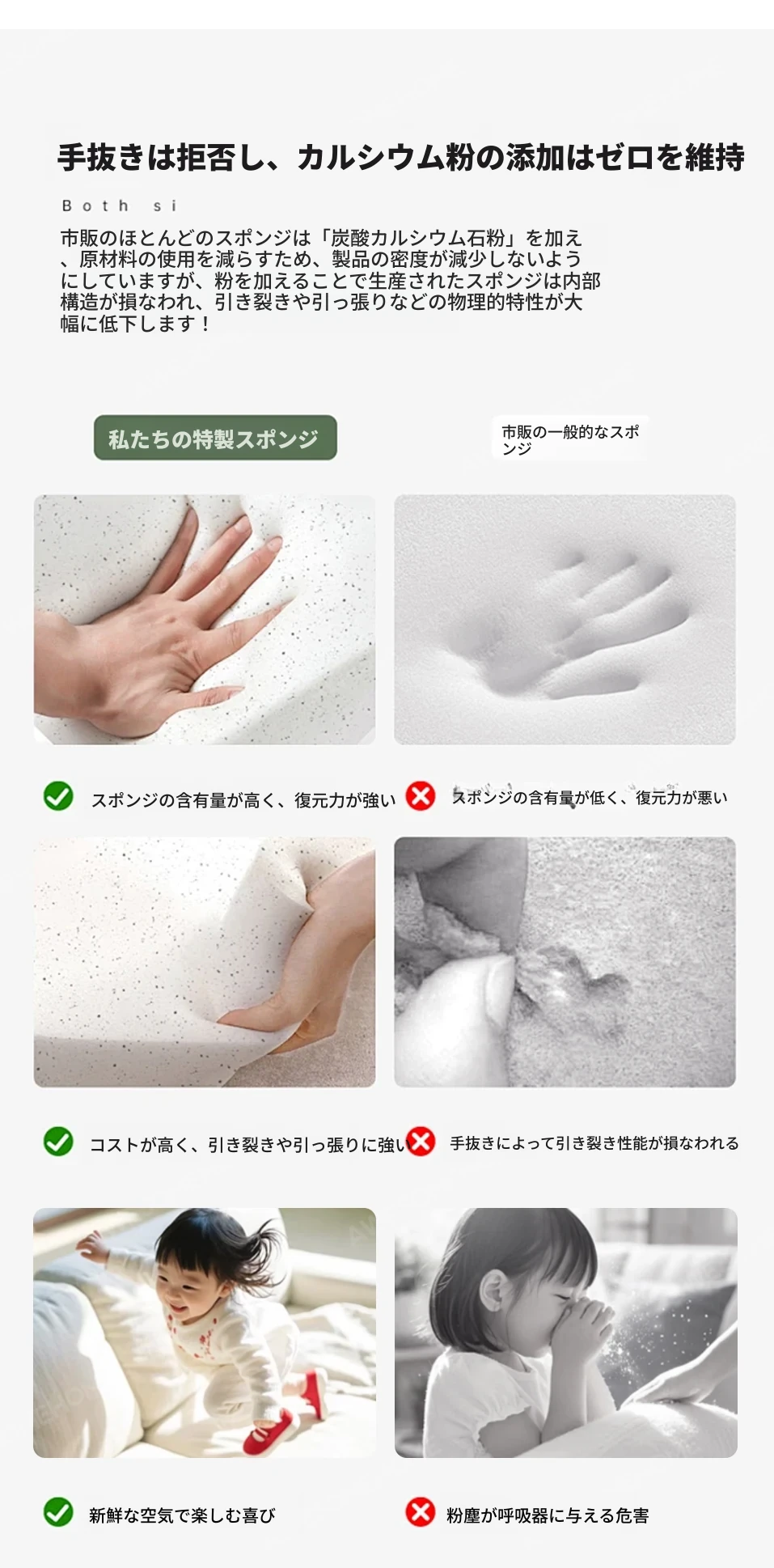 手抜きは拒否し、カルシウム粉の添加はゼロを維持

Both si

市販のほとんどのスポンジは「炭酸カルシウム石粉」を加え、原材料の使用を減らすため、製品の密度が減少しないようにしていますが、粉を加えることで生産されたスポンジは内部構造が損なわれ、引き裂きや引っ張りなどの物理的特性が大幅に低下します！

私たちの特製スポンジ

市販の一般的なスポンジ

スポンジの含有量が高く、復元力が強い

スポンジの含有量が低く、復元力が悪い

コストが高く、引き裂きや引っ張りに強い

手抜きによって引き裂き性能が損なわれる

新鮮な空気で楽しむ喜び

粉塵が呼吸器に与える危害