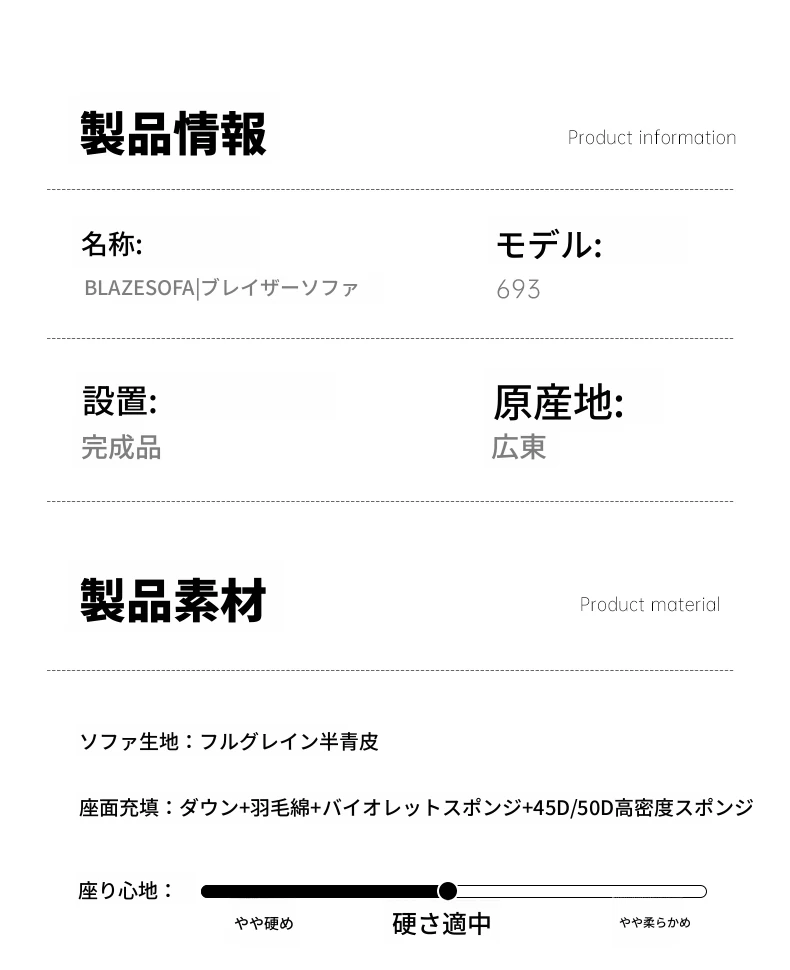 製品情報

Product information

名称:

BLAZESOFA|ブレイザーソファ

モデル:

693

設置:

完成品

原産地:

広東

製品素材

Product material

ソファ生地：フルグレイン半青皮

座面充填：ダウン+羽毛綿+バイオレットスポンジ+45D/50D高密度スポンジ

座り心地：

やや硬め

硬さ適中

やや柔らかめ