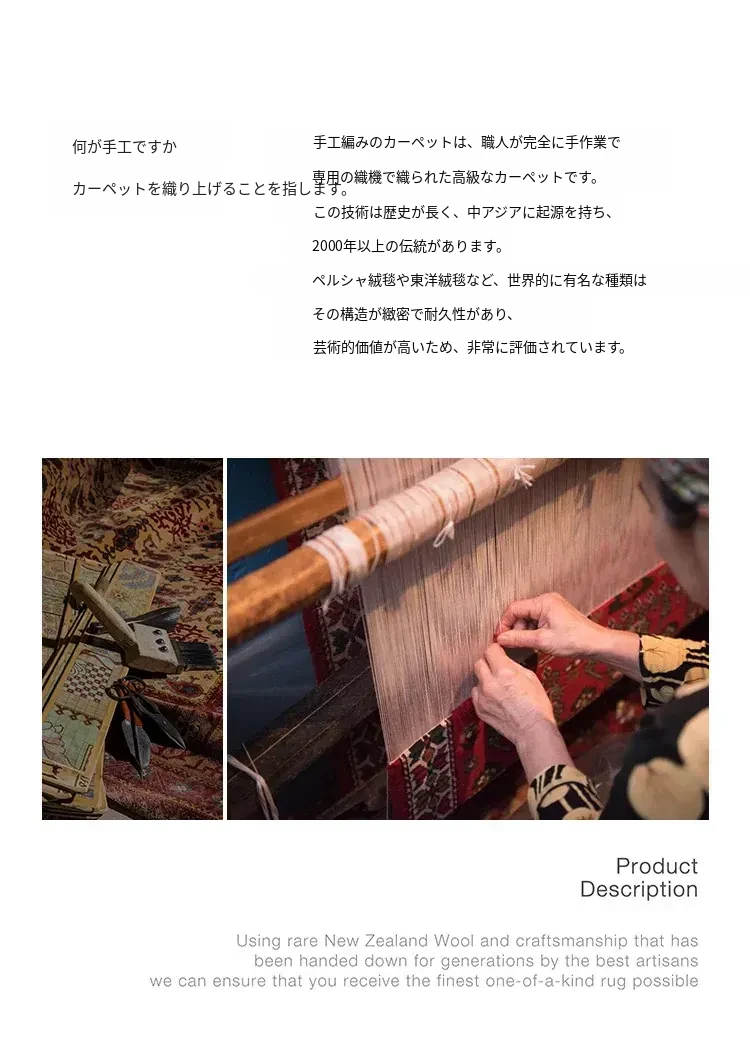 何が手工ですか

カーペットを織り上げることを指します。

手工編みのカーペットは、職人が完全に手作業で

専用の織機で織られた高級なカーペットです。

この技術は歴史が長く、中アジアに起源を持ち、

2000年以上の伝統があります。

ペルシャ絨毯や東洋絨毯など、世界的に有名な種類は

その構造が緻密で耐久性があり、

芸術的価値が高いため、非常に評価されています。

Product Description

Using rare New Zealand Wool and craftsmanship that has been handed down for generations by the best artisans we can ensure that you receive the finest one-of-a-kind rug possible