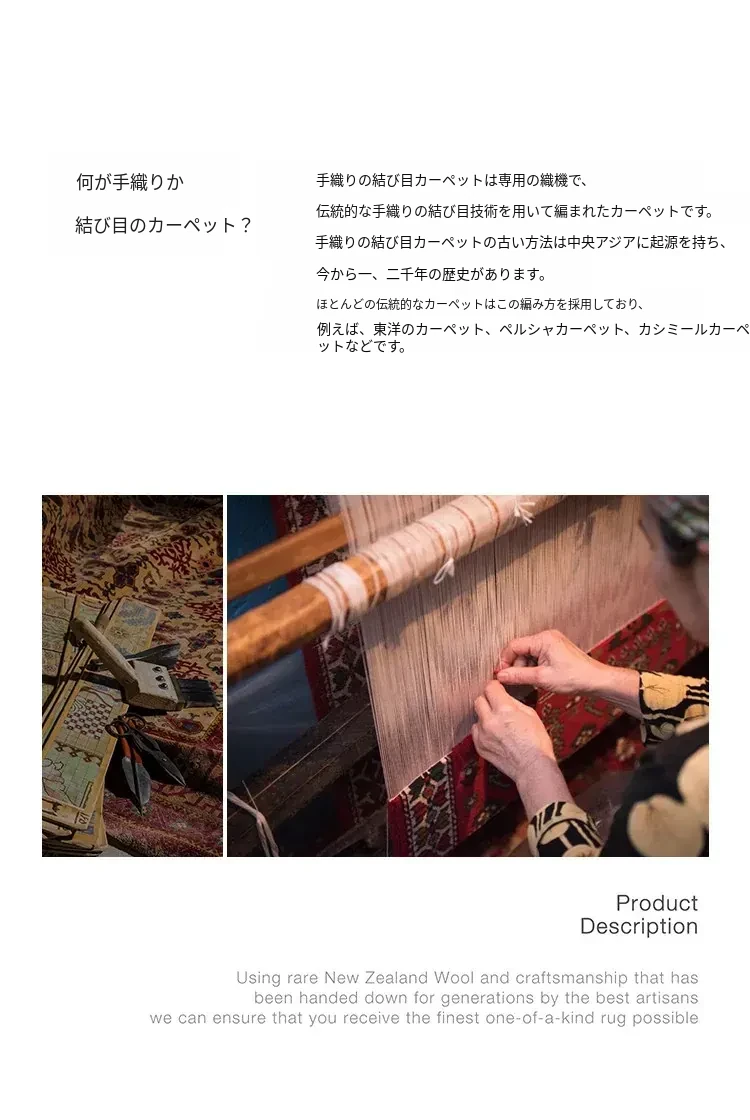 何が手織りか
結び目のカーペット？

手織りの結び目カーペットは専用の織機で、
伝統的な手織りの結び目技術を用いて編まれたカーペットです。
手織りの結び目カーペットの古い方法は中央アジアに起源を持ち、
今から一、二千年の歴史があります。
ほとんどの伝統的なカーペットはこの編み方を採用しており、
例えば、東洋のカーペット、ペルシャカーペット、カシミールカーペットなどです。

Product
Description

Using rare New Zealand Wool and craftsmanship that has been handed down for generations by the best artisans we can ensure that you receive the finest one-of-a-kind rug possible