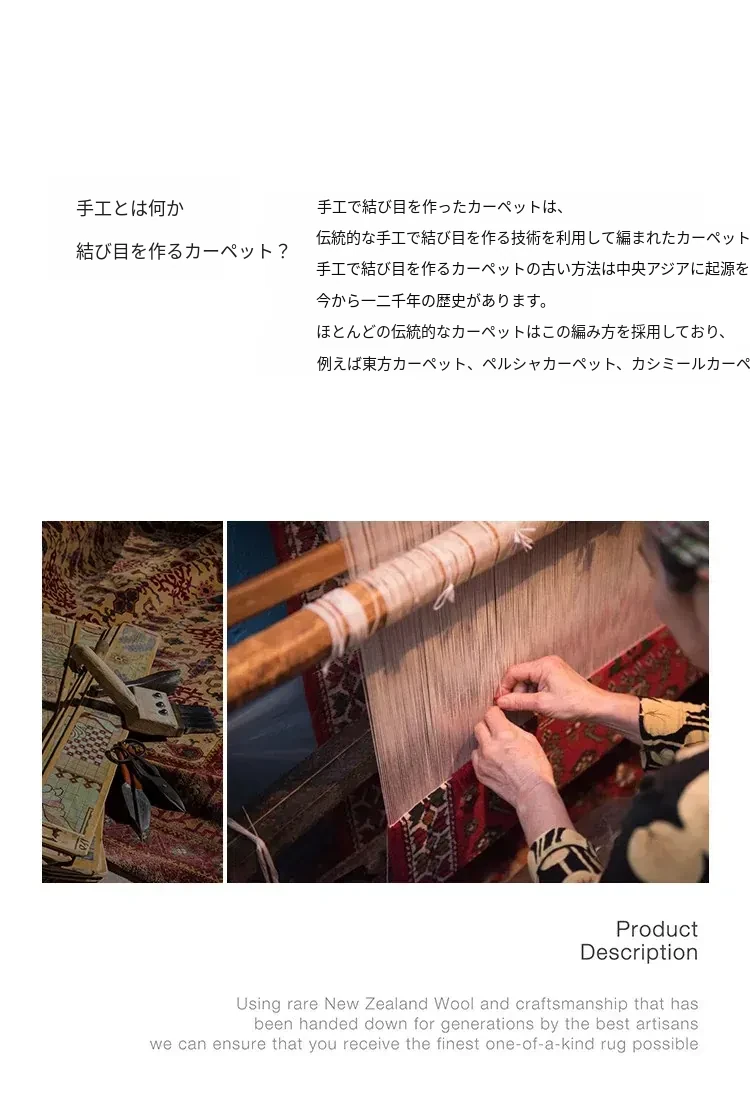 手工とは何か
結び目を作るカーペット？

手工で結び目を作ったカーペットは、
伝統的な手工で結び目を作る技術を利用して編まれたカーペット
手工で結び目を作るカーペットの古い方法は中央アジアに起源を
今から一二千年の歴史があります。
ほとんどの伝統的なカーペットはこの編み方を採用しており、
例えば東方カーペット、ペルシャカーペット、カシミールカーペ

Product
Description

Using rare New Zealand Wool and craftsmanship that has been handed down for generations by the best artisans we can ensure that you receive the finest one-of-a-kind rug possible