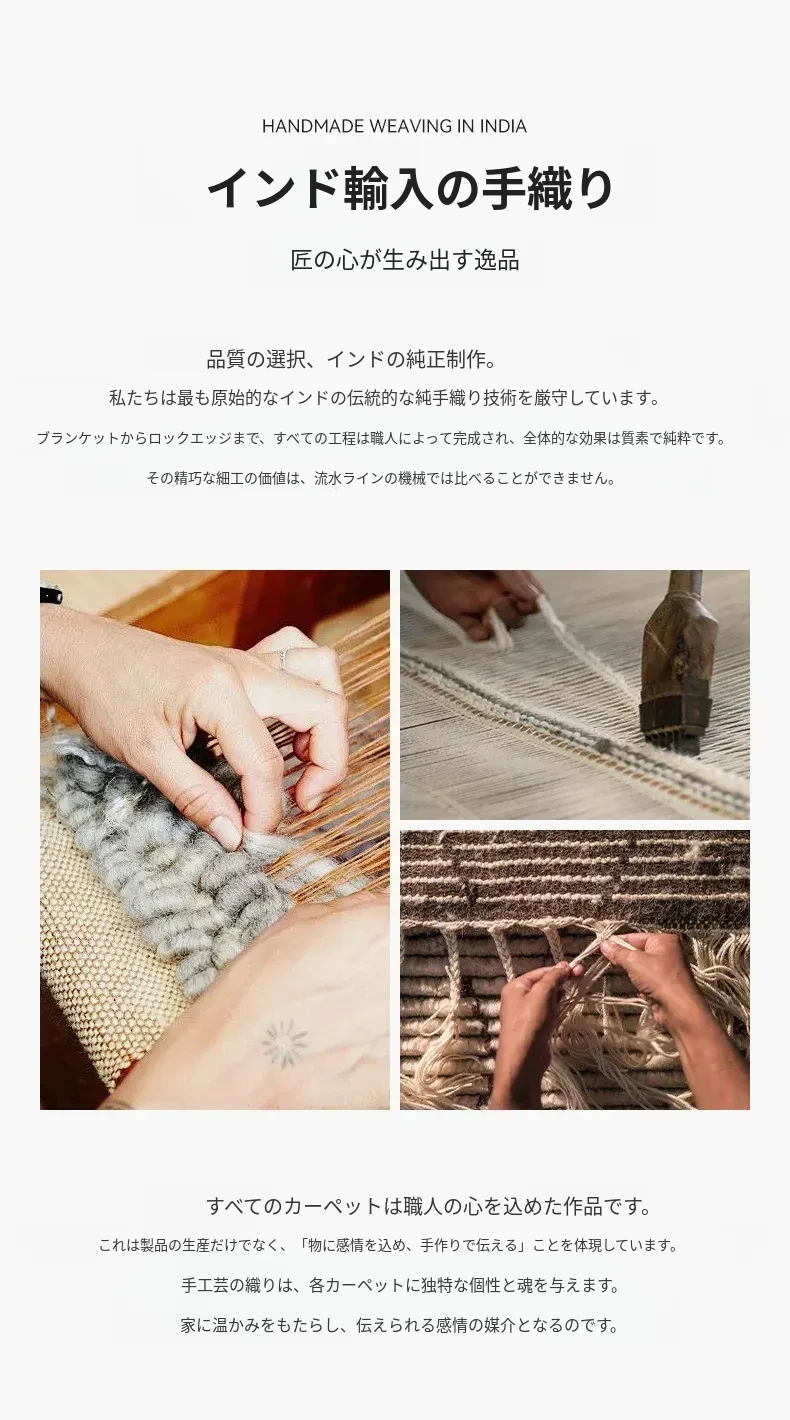 HANDMADE WEAVING IN INDIA

インド輸入の手織り

匠の心が生み出す逸品

品質の選択、インドの純正制作。

私たちは最も原始的なインドの伝統的な純手織り技術を厳守しています。

ブランケットからロックエッジまで、すべての工程は職人によって完成され、全体的な効果は質素で純粋です。

その精巧な細工の価値は、流水ラインの機械では比べることができません。

すべてのカーペットは職人の心を込めた作品です。

これは製品の生産だけでなく、「物に感情を込め、手作りで伝える」ことを体現しています。

手工芸の織りは、各カーペットに独特な個性と魂を与えます。

家に温かみをもたらし、伝えられる感情の媒介となるのです。