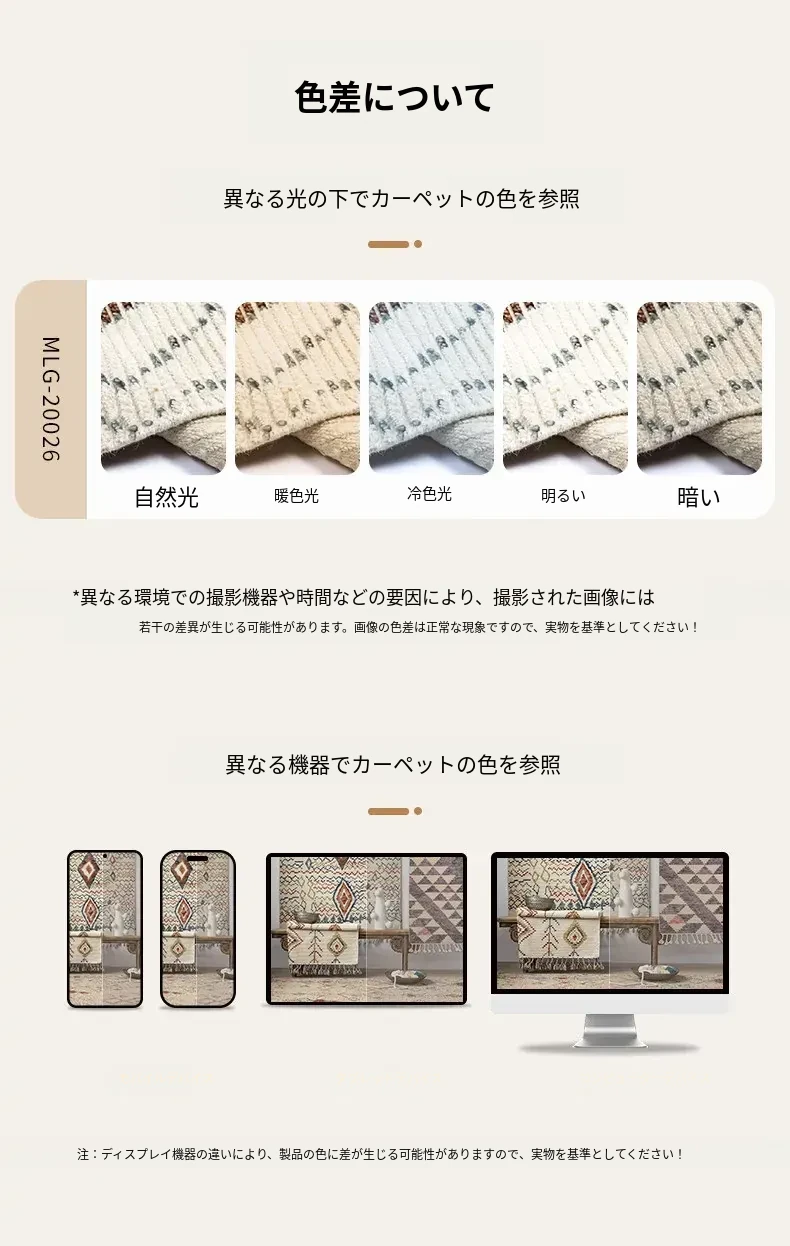 色差について

異なる光の下でカーペットの色を参照

MLG-20026

自然光

暖色光

冷色光

明るい

暗い

*異なる環境での撮影機器や時間などの要因により、撮影された画像には若干の差異が生じる可能性があります。画像の色差は正常な現象ですので、実物を基準としてください！

異なる機器でカーペットの色を参照

注：ディスプレイ機器の違いにより、製品の色に差が生じる可能性がありますので、実物を基準としてください！