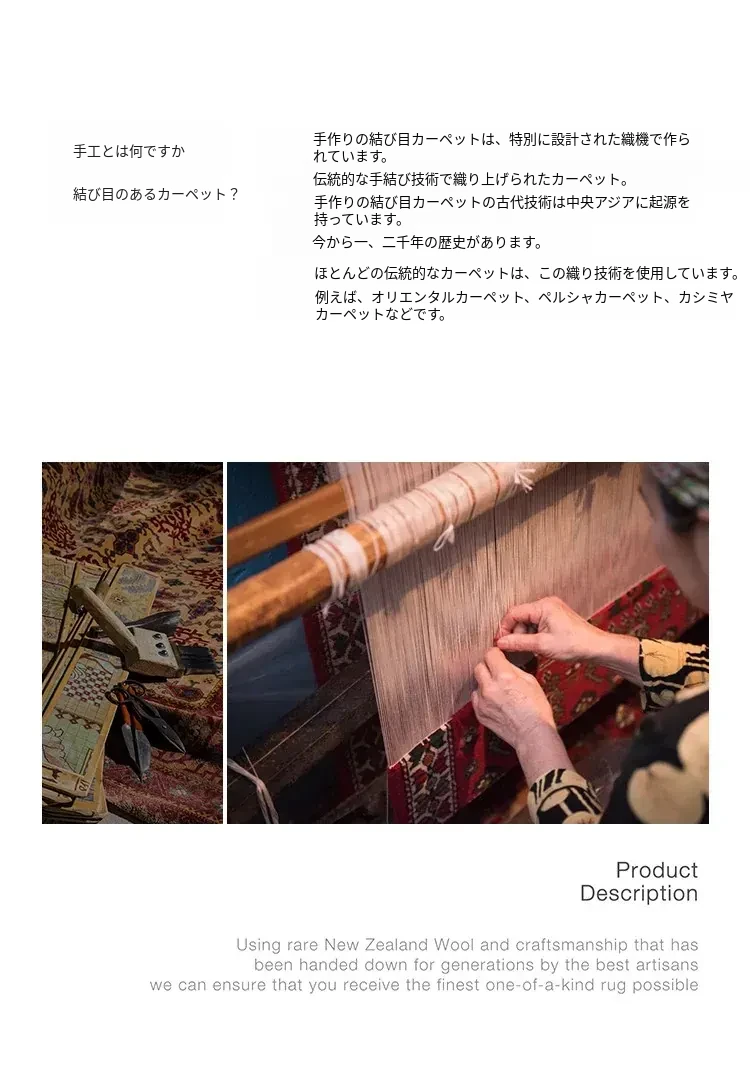 手工とは何ですか

結び目のあるカーペット？

手作りの結び目カーペットは、特別に設計された織機で作られています。

伝統的な手結び技術で織り上げられたカーペット。

手作りの結び目カーペットの古代技術は中央アジアに起源を持っています。

今から一、二千年の歴史があります。

ほとんどの伝統的なカーペットは、この織り技術を使用しています。

例えば、オリエンタルカーペット、ペルシャカーペット、カシミヤカーペットなどです。

Product Description

Using rare New Zealand Wool and craftsmanship that has been handed down for generations by the best artisans we can ensure that you receive the finest one-of-a-kind rug possible