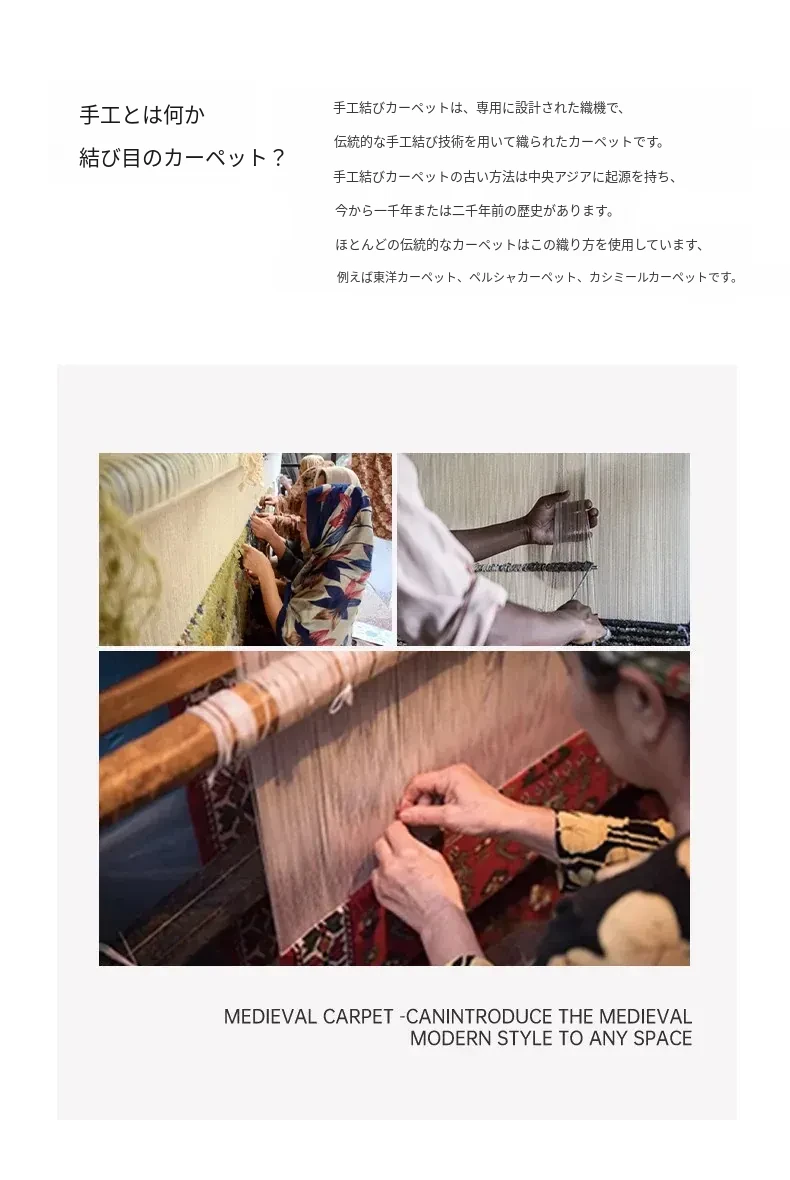 手工とは何か
結び目のカーペット？

手工結びカーペットは、専用に設計された織機で、
伝統的な手工結び技術を用いて織られたカーペットです。
手工結びカーペットの古い方法は中央アジアに起源を持ち、
今から一千年または二千年前の歴史があります。
ほとんどの伝統的なカーペットはこの織り方を使用しています、
例えば東洋カーペット、ペルシャカーペット、カシミールカーペットです。

MEDIEVAL CARPET -CANINTRODUCE THE MEDIEVAL
MODERN STYLE TO ANY SPACE