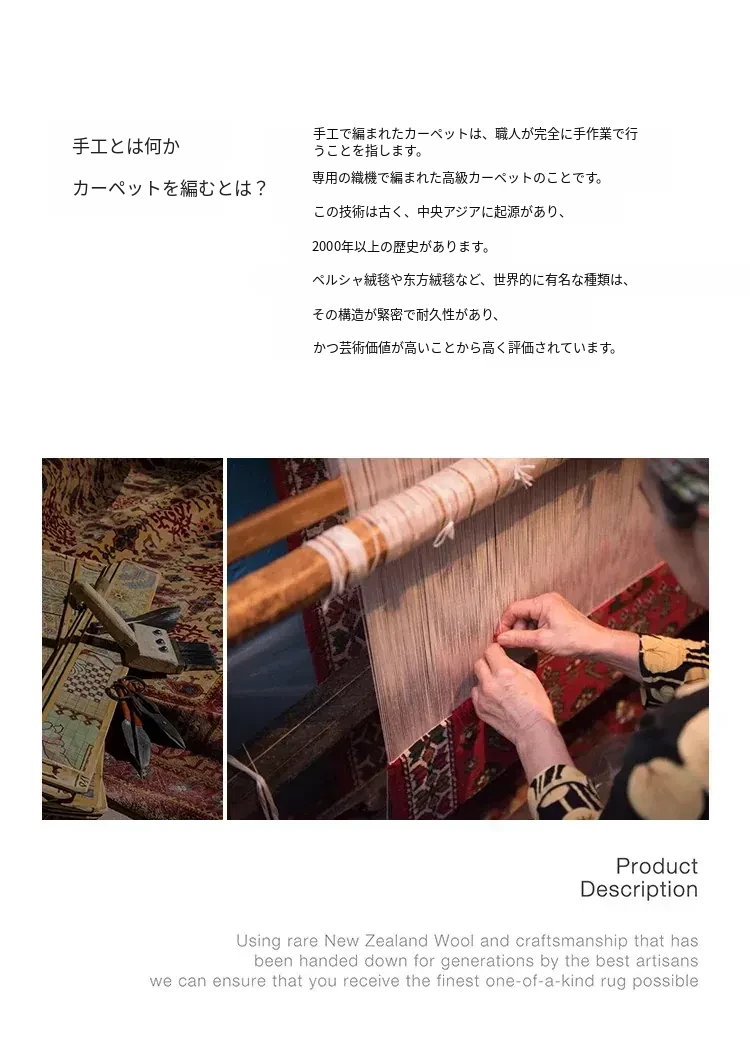 手工とは何か
カーペットを編むとは？

手工で編まれたカーペットは、職人が完全に手作業で行うことを指します。

専用の織機で編まれた高級カーペットのことです。

この技術は古く、中央アジアに起源があり、

2000年以上の歴史があります。

ペルシャ絨毯や东方絨毯など、世界的に有名な種類は、

その構造が緊密で耐久性があり、

かつ芸術価値が高いことから高く評価されています。

Product
Description

Using rare New Zealand Wool and craftsmanship that has been handed down for generations by the best artisans we can ensure that you receive the finest one-of-a-kind rug possible