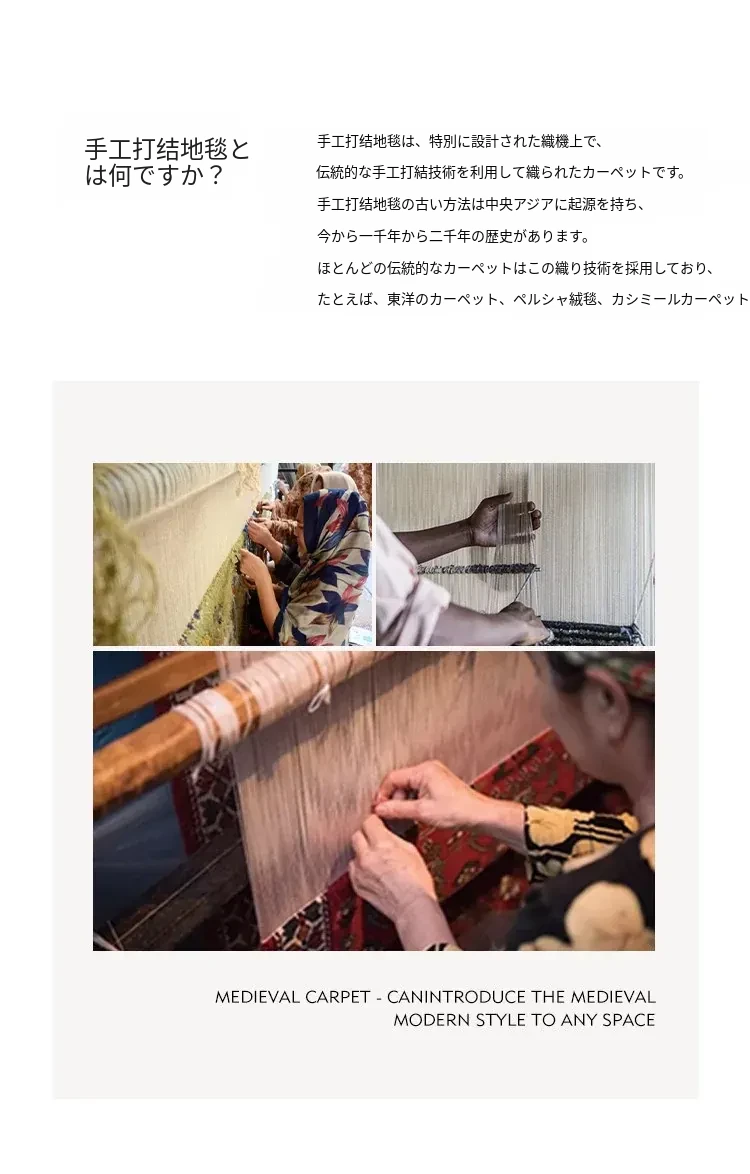 手工打结地毯とは何ですか？

手工打结地毯は、特別に設計された織機上で、
伝統的な手工打結技術を利用して織られたカーペットです。
手工打结地毯の古い方法は中央アジアに起源を持ち、
今から一千年から二千年の歴史があります。
ほとんどの伝統的なカーペットはこの織り技術を採用しており、
たとえば、東洋のカーペット、ペルシャ絨毯、カシミールカーペット

MEDIEVAL CARPET - CANINTRODUCE THE MEDIEVAL MODERN STYLE TO ANY SPACE