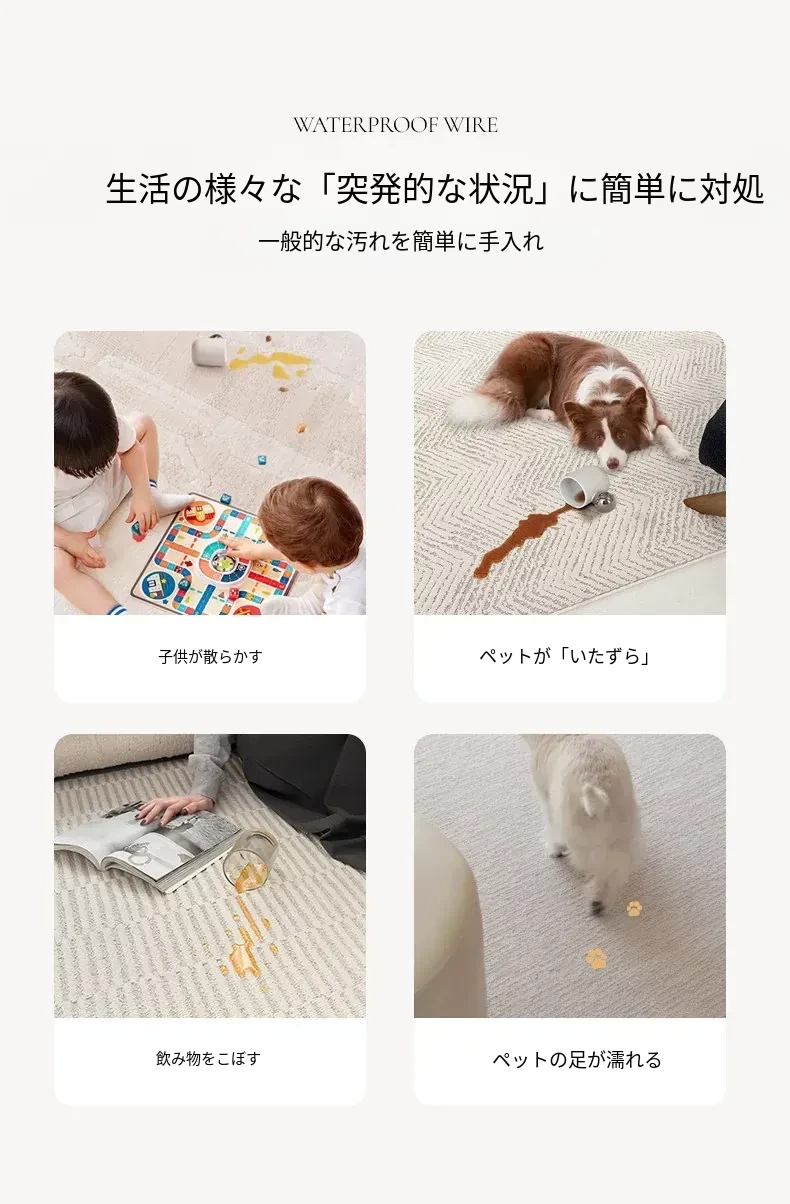 WATERPROOF WIRE

生活の様々な「突発的な状況」に簡単に対処

一般的な汚れを簡単に手入れ

子供が散らかす

ペットが「いたずら」

飲み物をこぼす

ペットの足が濡れる