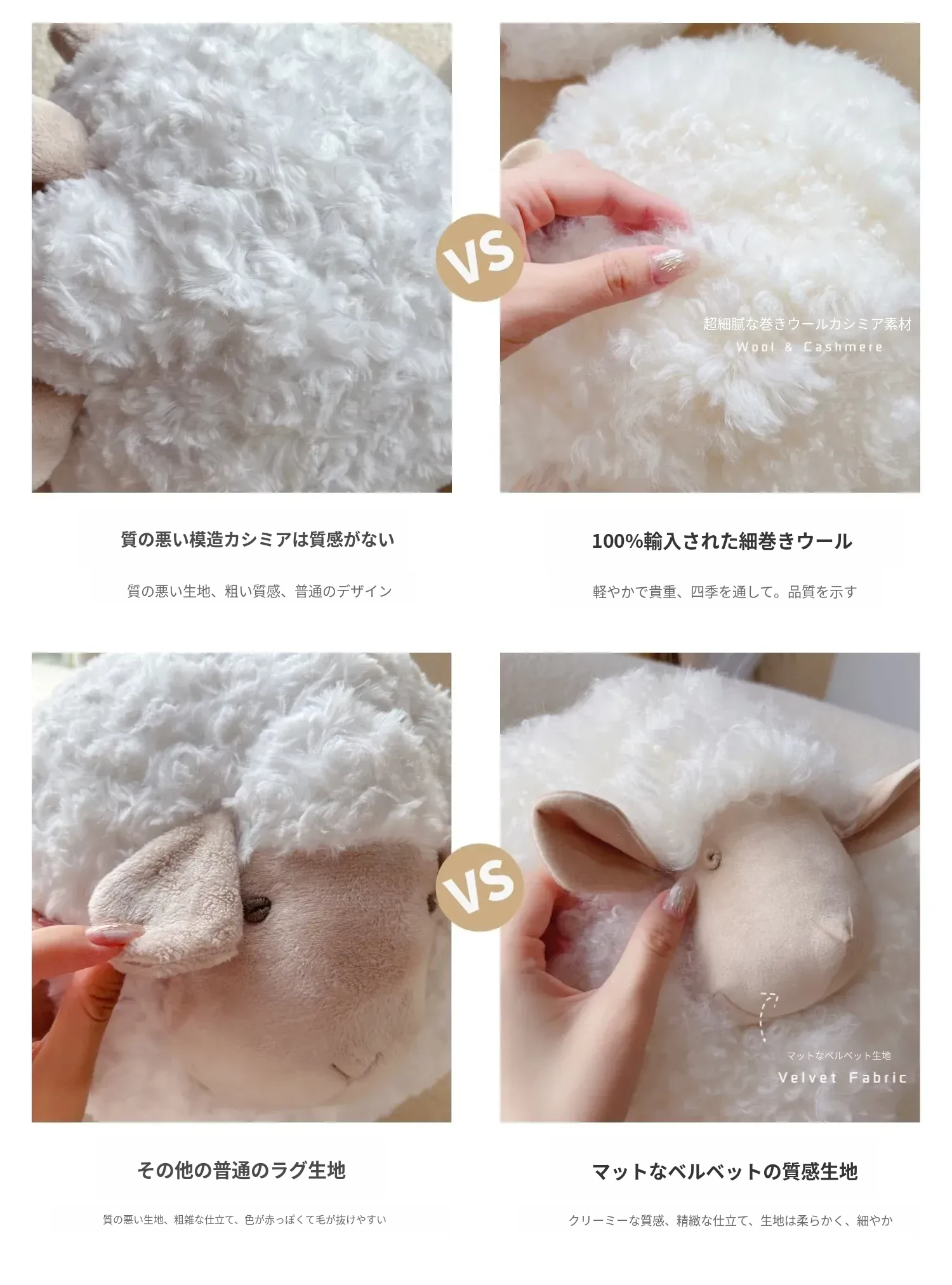 VS

超細膩な巻きウールカシミア素材
Wool & Cashmere

質の悪い模造カシミアは質感がない

質の悪い生地、粗い質感、普通のデザイン

100%輸入された細巻きウール

軽やかで貴重、四季を通して。品質を示す

VS

マットなベルベット生地
Velvet Fabric

その他の普通のラグ生地

質の悪い生地、粗雑な仕立て、色が赤っぽくて毛が抜けやすい

マットなベルベットの質感生地

クリーミーな質感、精緻な仕立て、生地は柔らかく、細やか