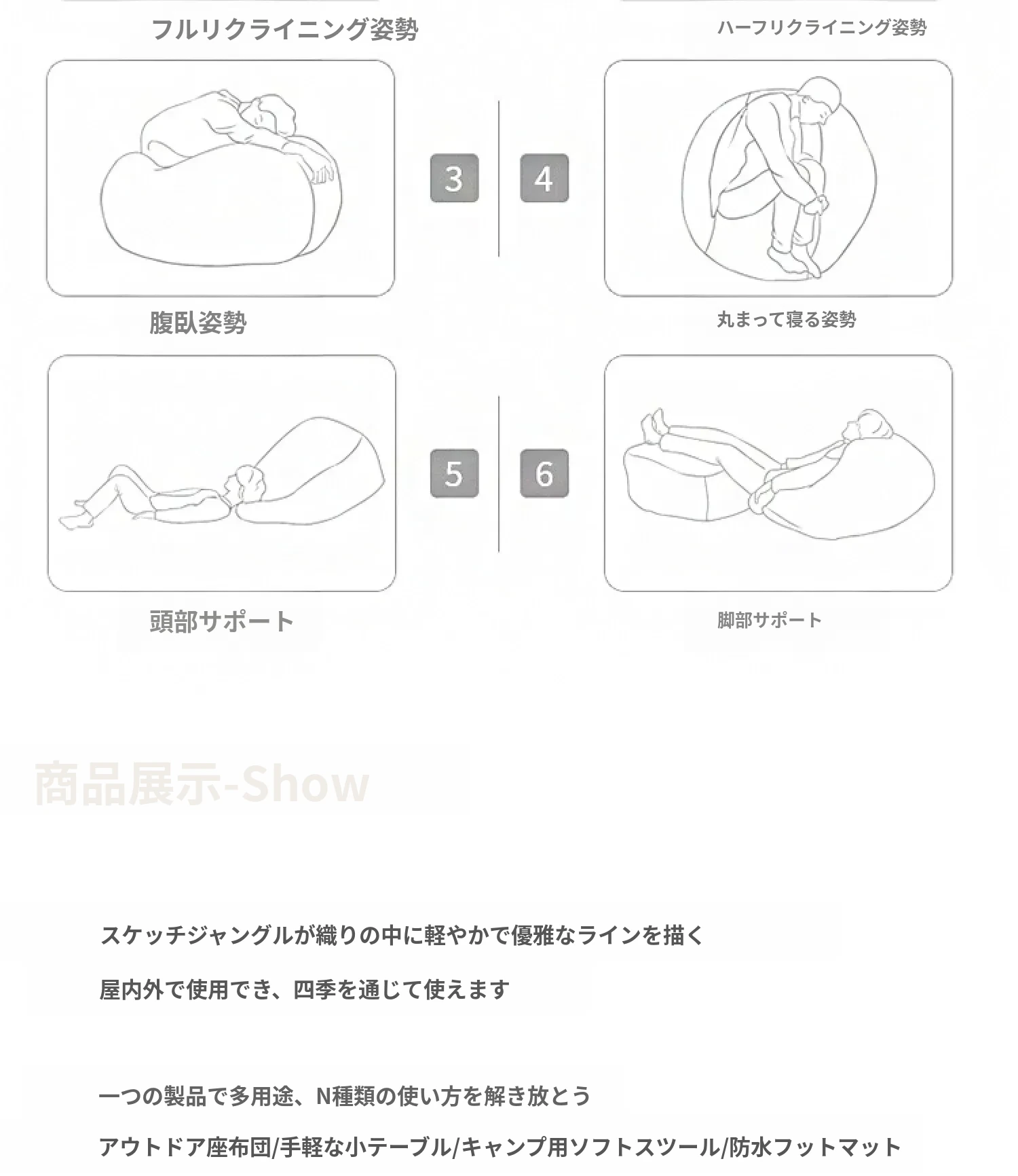 フルリクライニング姿勢

ハーフリクライニング姿勢

3

4

腹臥姿勢

丸まって寝る姿勢

5

6

頭部サポート

脚部サポート

商品展示-Show

スケッチジャングルが織りの中に軽やかで優雅なラインを描く

屋内外で使用でき、四季を通じて使えます

一つの製品で多用途、N種類の使い方を解き放とう

アウトドア座布団/手軽な小テーブル/キャンプ用ソフトスツール/防水フットマット