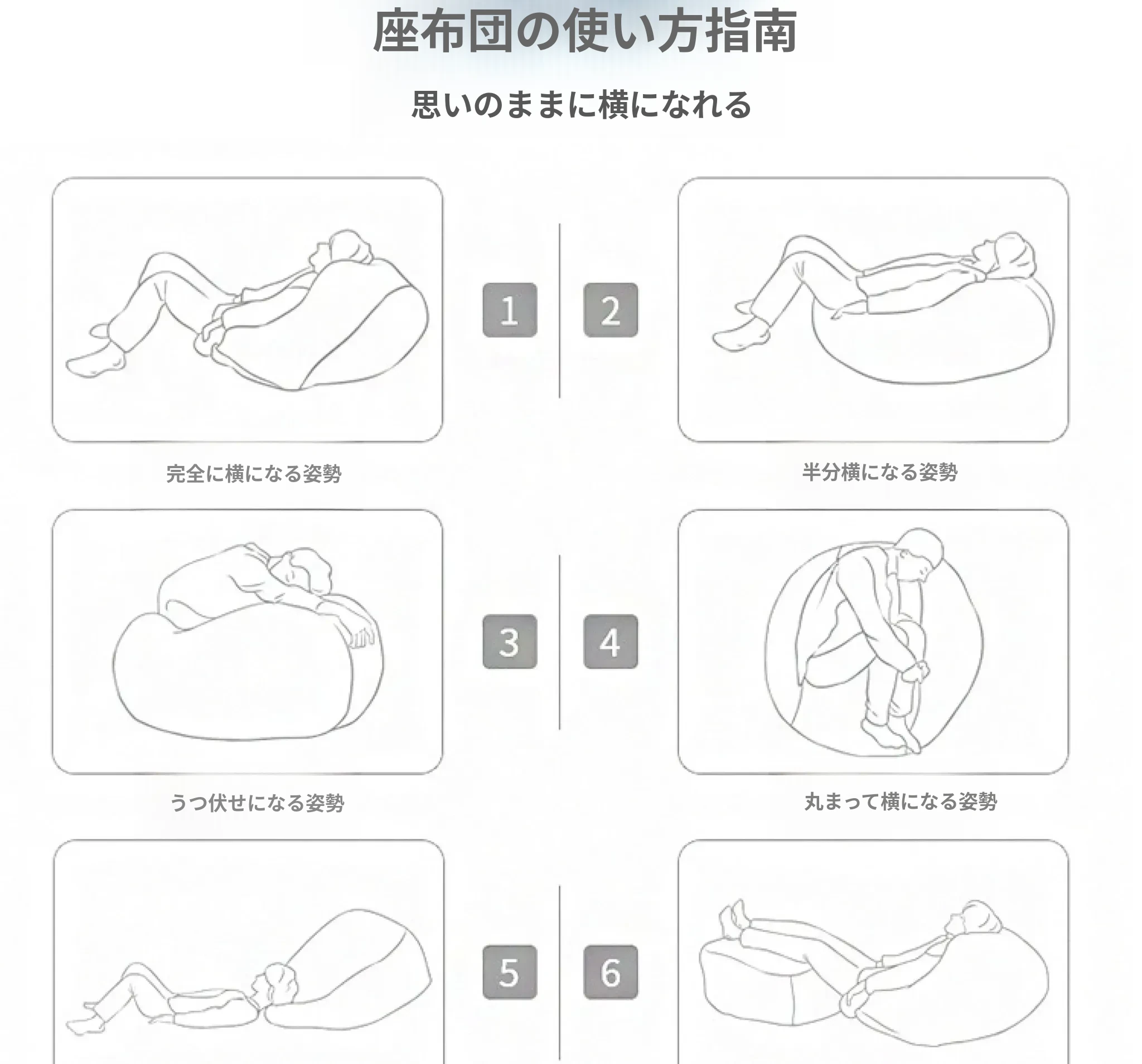 座布団の使い方指南

思いのままに横になれる

1

2

完全に横になる姿勢

半分横になる姿勢

3

4

うつ伏せになる姿勢

丸まって横になる姿勢

5

6