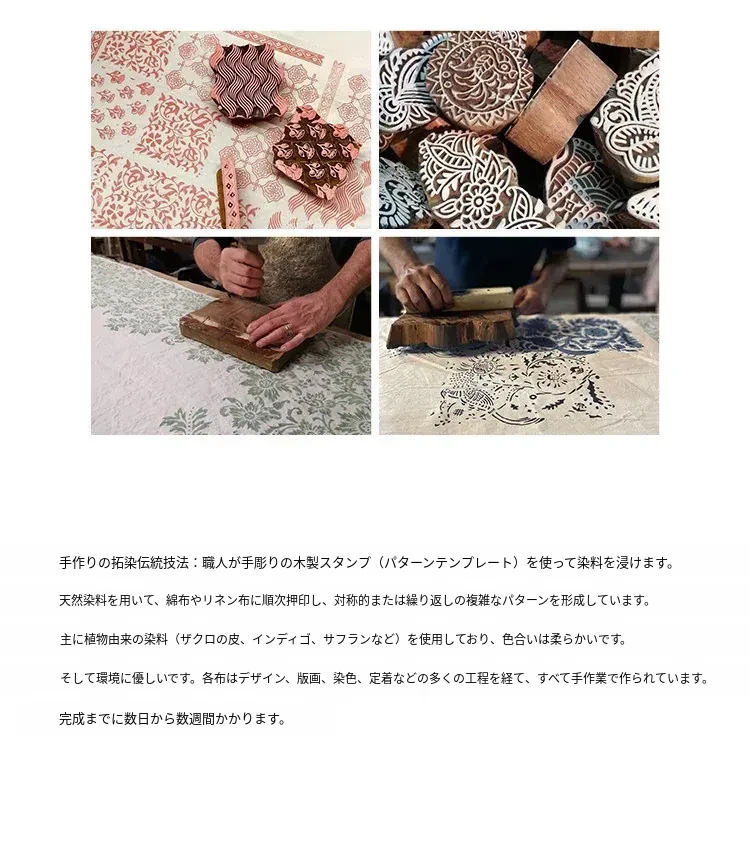 手作りの拓染伝統技法：職人が手彫りの木製スタンプ（パターンテンプレート）を使って染料を浸けます。

天然染料を用いて、綿布やリネン布に順次押印し、対称的または繰り返しの複雑なパターンを形成しています。

主に植物由来の染料（ザクロの皮、インディゴ、サフランなど）を使用しており、色合いは柔らかいです。

そして環境に優しいです。各布はデザイン、版画、染色、定着などの多くの工程を経て、すべて手作業で作られています。

完成までに数日から数週間かかります。