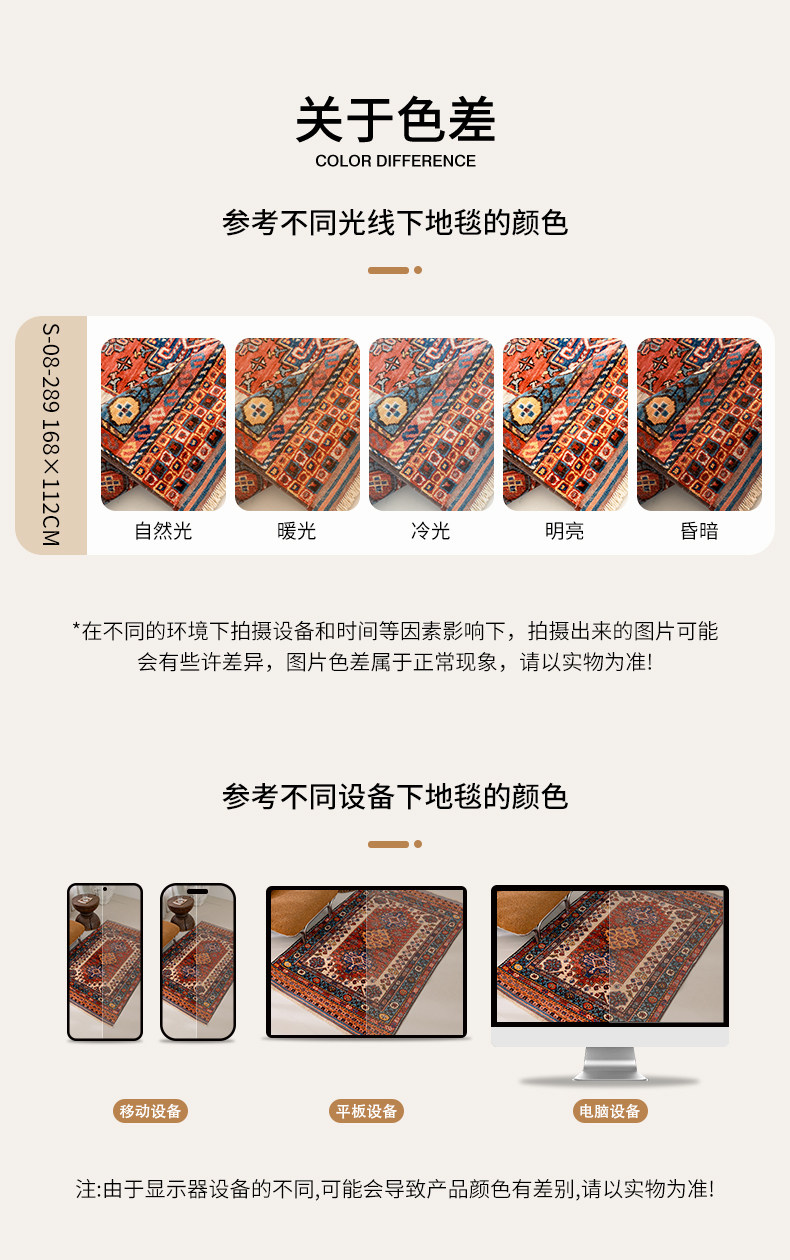 关于色差
COLOR DIFFERENCE

参考不同光线下地毯的颜色

S-08-289 168×112CM

自然光

暖光

冷光

明亮

昏暗

*在不同的环境下拍摄设备和时间等因素影响下，拍摄出来的图片可能会有些许差异，图片色差属于正常现象，请以实物为准!

参考不同设备下地毯的颜色

移动设备

平板设备

电脑设备

注:由于显示器设备的不同,可能会导致产品颜色有差别,请以实物为准!