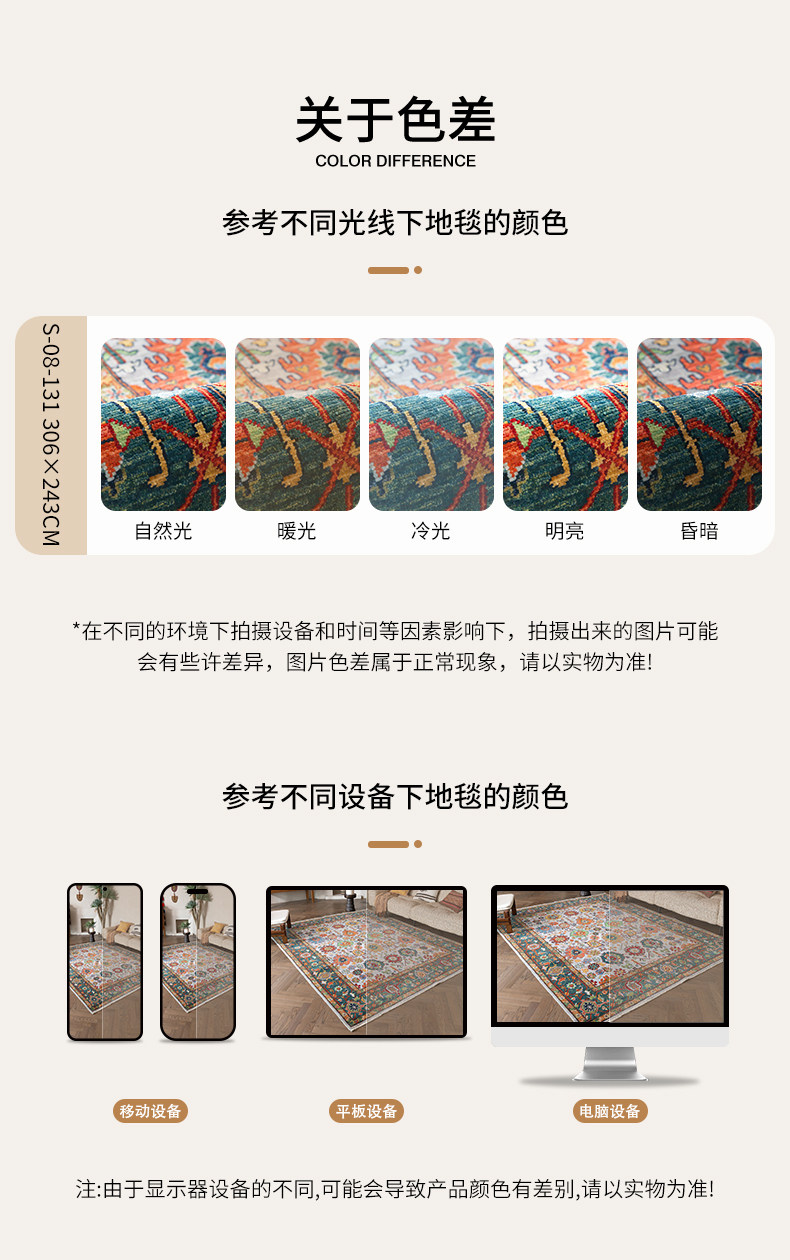 关于色差
COLOR DIFFERENCE

参考不同光线下地毯的颜色

S-08-131 306×243CM

自然光
暖光
冷光
明亮
昏暗

*在不同的环境下拍摄设备和时间等因素影响下，拍摄出来的图片可能会有些许差异，图片色差属于正常现象，请以实物为准!

参考不同设备下地毯的颜色

移动设备
平板设备
电脑设备

注:由于显示器设备的不同,可能会导致产品颜色有差别,请以实物为准!