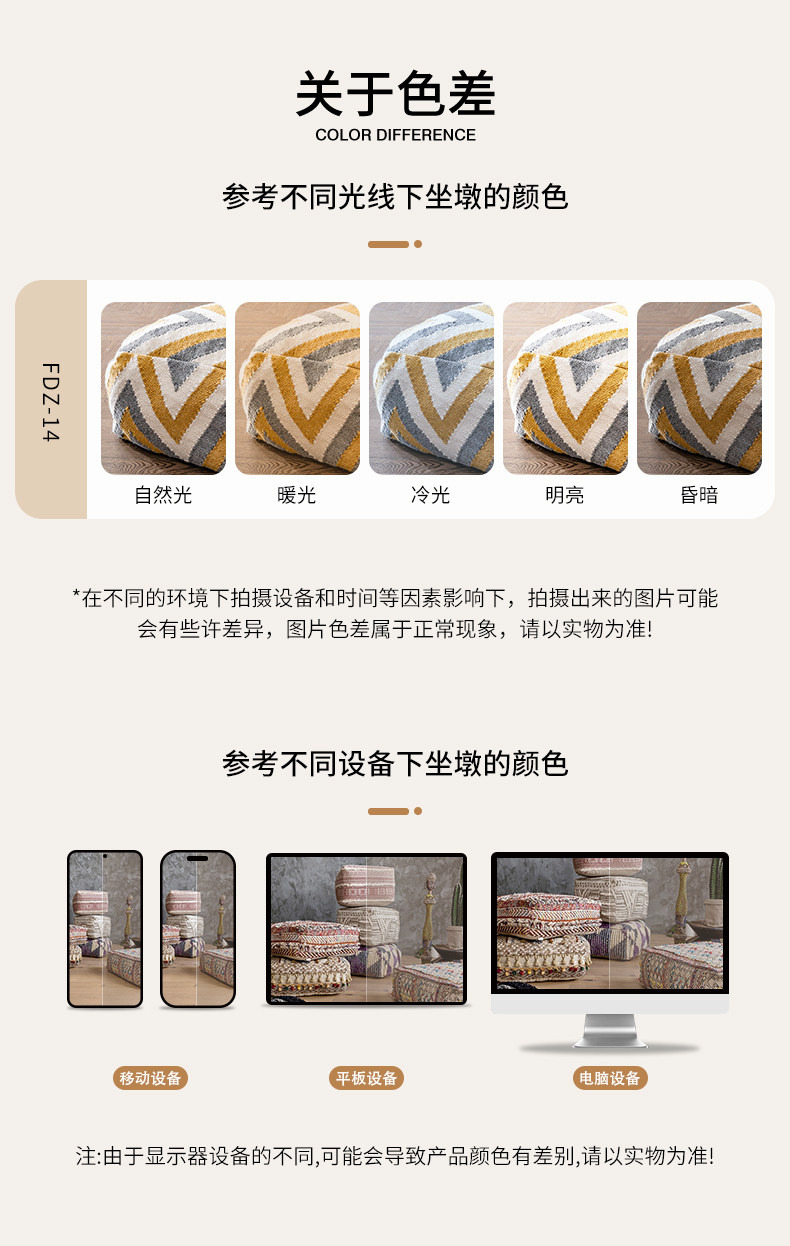 关于色差
COLOR DIFFERENCE

参考不同光线下坐墩的颜色

FDZ-14

自然光 暖光 冷光 明亮 昏暗

*在不同的环境下拍摄设备和时间等因素影响下，拍摄出来的图片可能会有些许差异，图片色差属于正常现象，请以实物为准!

参考不同设备下坐墩的颜色

移动设备 平板设备 电脑设备

注:由于显示器设备的不同,可能会导致产品颜色有差别,请以实物为准!